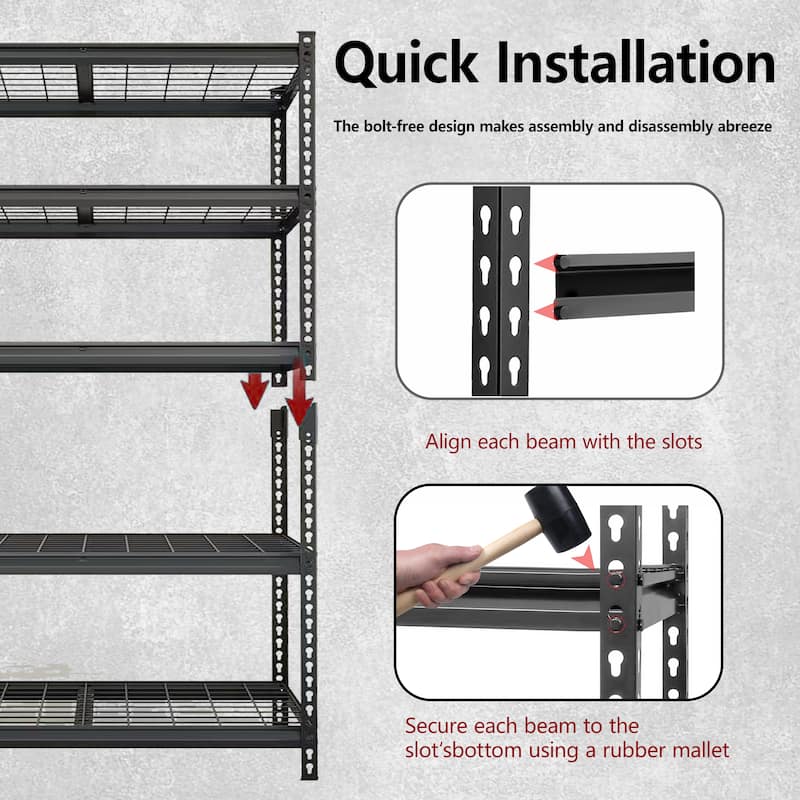 Quick Installation

The bolt-free design makes assembly and disassembly abreeze

Align each beam with the slots

Secure each beam to the slot'sbottom using a rubber mallet