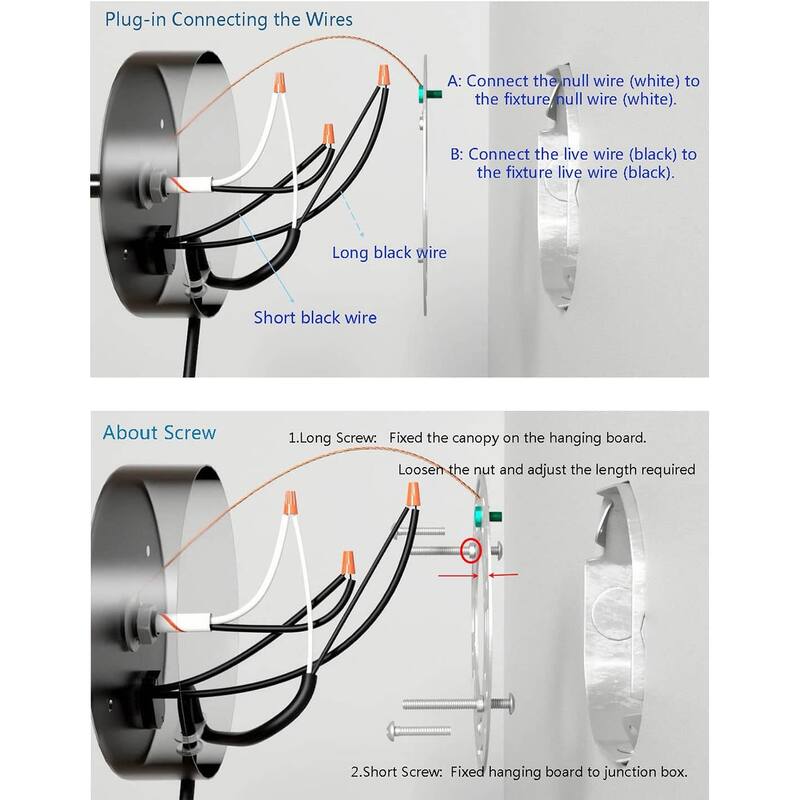 Plug-in Connecting the Wires

A: Connect the null wire (white) to the fixture null wire (white).

B: Connect the live wire (black) to the fixture live wire (black).

Long black wire

Short black wire

About Screw

1.Long Screw: Fixed the canopy on the hanging board.

Loosen the nut and adjust the length required

2.Short Screw: Fixed hanging board to junction box.