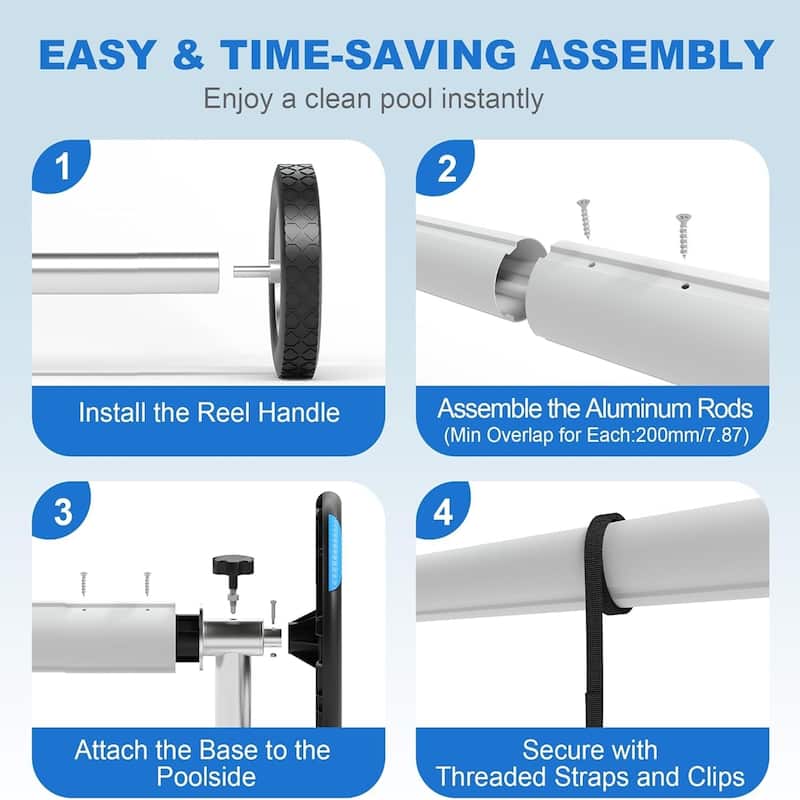 EASY & TIME-SAVING ASSEMBLY

Enjoy a clean pool instantly

1

Install the Reel Handle

2

Assemble the Aluminum Rods
(Min Overlap for Each:200mm/7.87)

3

Attach the Base to the Poolside

4

Secure with Threaded Straps and Clips