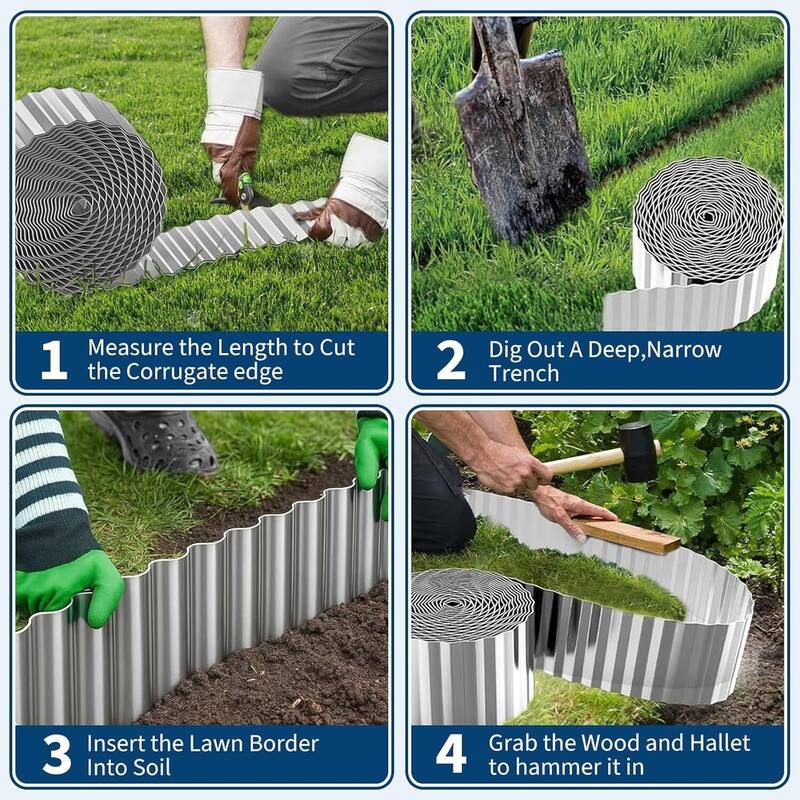 1 Measure the Length to Cut the Corrugate edge

2 Dig Out A Deep,Narrow Trench

3 Insert the Lawn Border Into Soil

4 Grab the Wood and Hallet to hammer it in