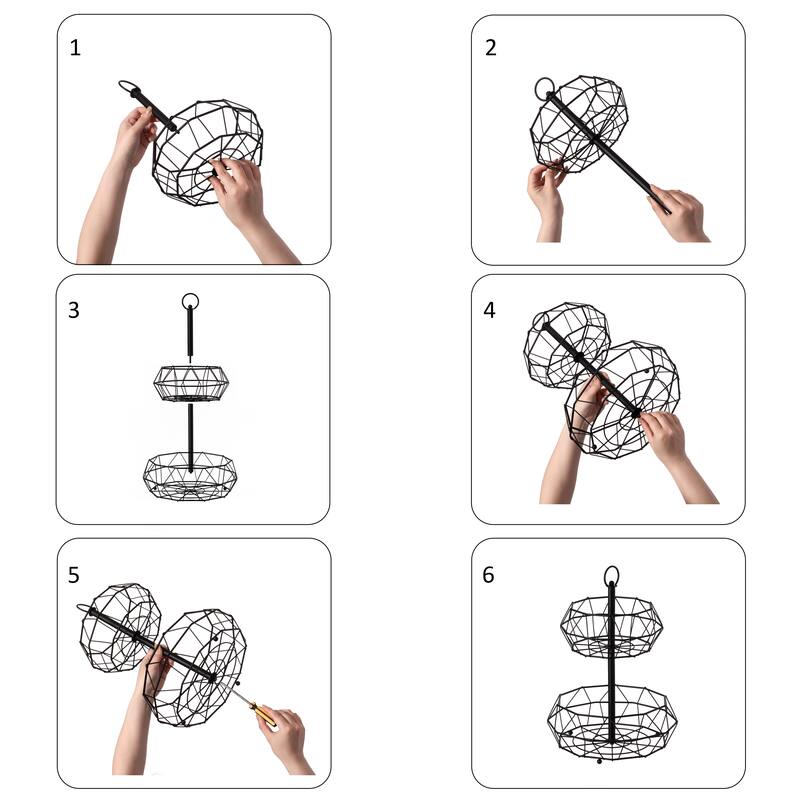 1

2

3

4

5

6