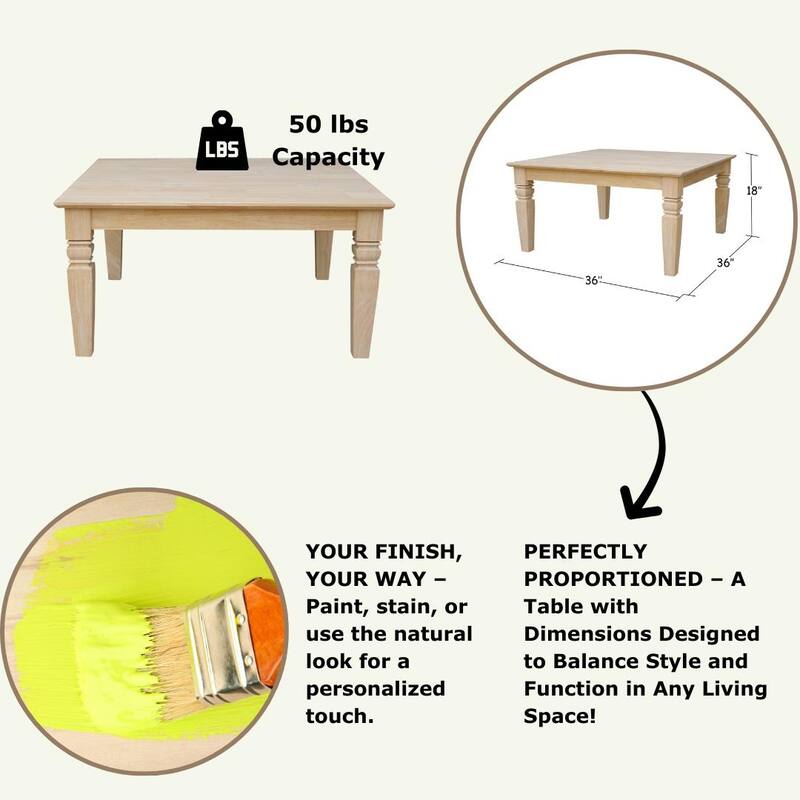 LBS

50 lbs Capacity

18"

36"

36"

YOUR FINISH, YOUR WAY – Paint, stain, or use the natural look for a personalized touch.

PERFECTLY PROPORTIONED – A Table with Dimensions Designed to Balance Style and Function in Any Living Space!