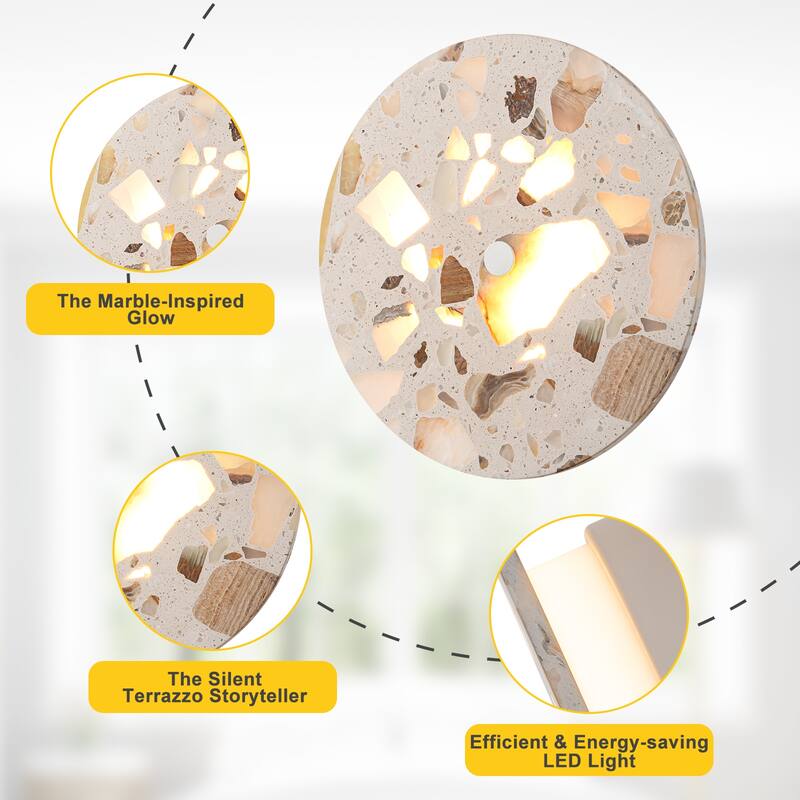 The Marble-Inspired Glow

The Silent Terrazzo Storyteller

Efficient & Energy-saving LED Light