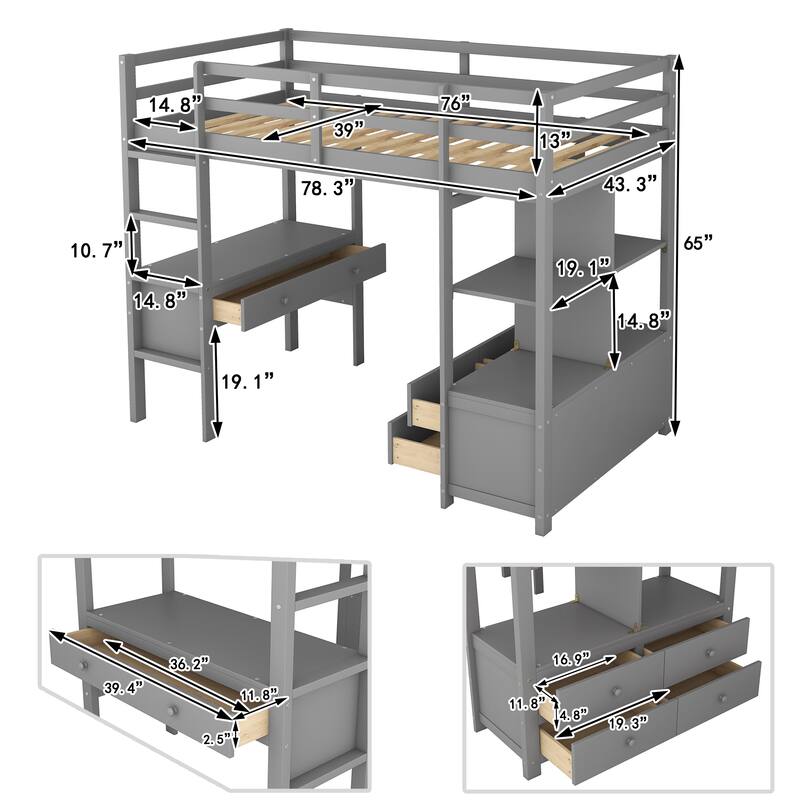 14. 8”
76”
39”
13”
78. 3”
43. 3”
65”
10. 7”
14. 8”
19. 1”
14. 8”
19. 1”
36. 2”
39. 4”
11. 8”
2. 5”
16. 9”
11. 8”
4. 8”
19. 3”