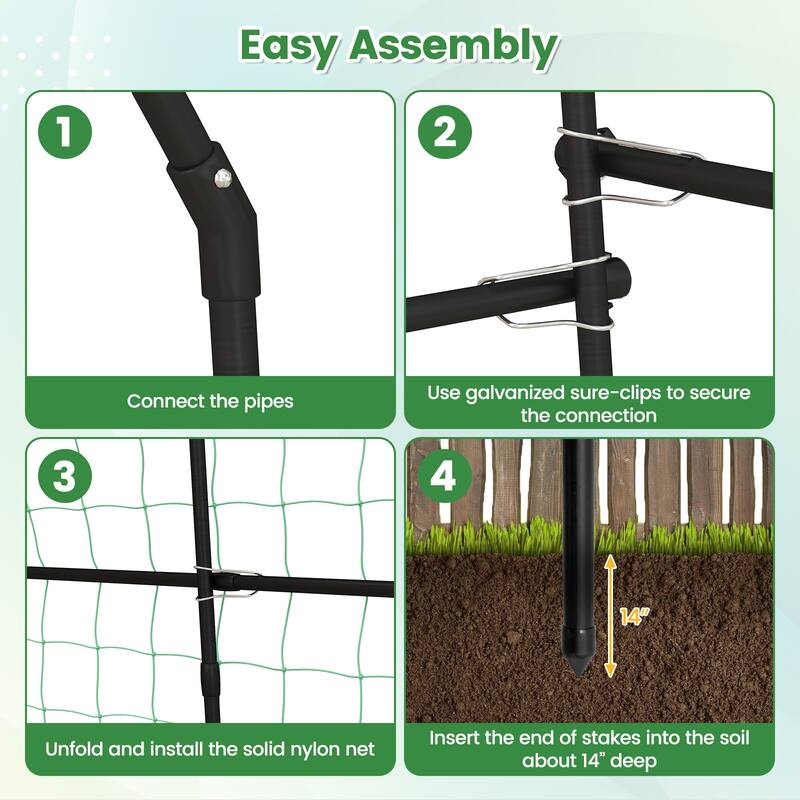 Easy Assembly

1

Connect the pipes

2

Use galvanized sure-clips to secure the connection

3

Unfold and install the solid nylon net

4

14"

Insert the end of stakes into the soil about 14" deep