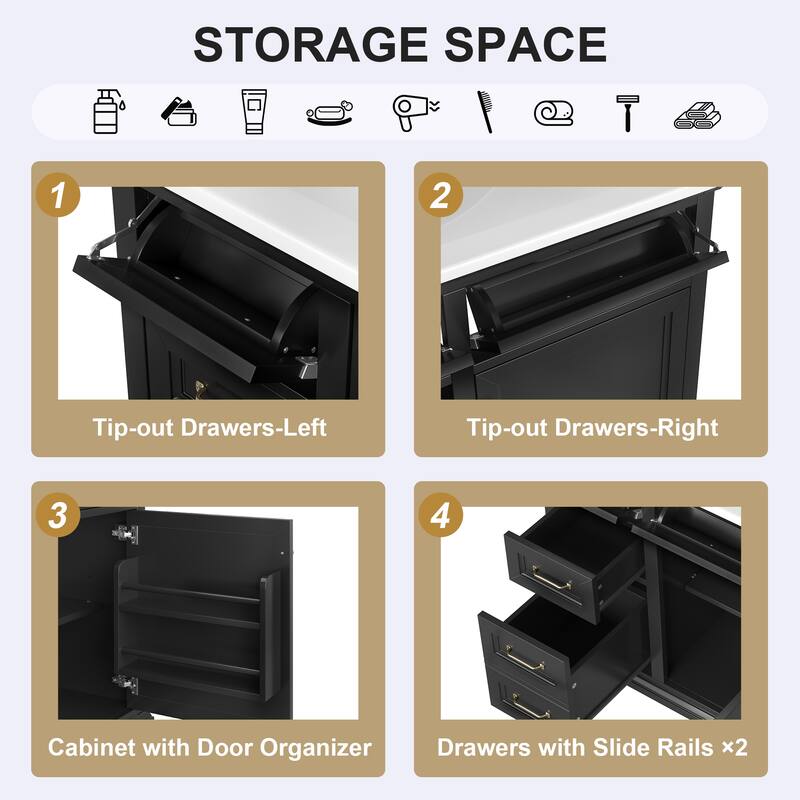 STORAGE SPACE

1

Tip-out Drawers-Left

2

Tip-out Drawers-Right

3

Cabinet with Door Organizer

4

Drawers with Slide Rails ×2