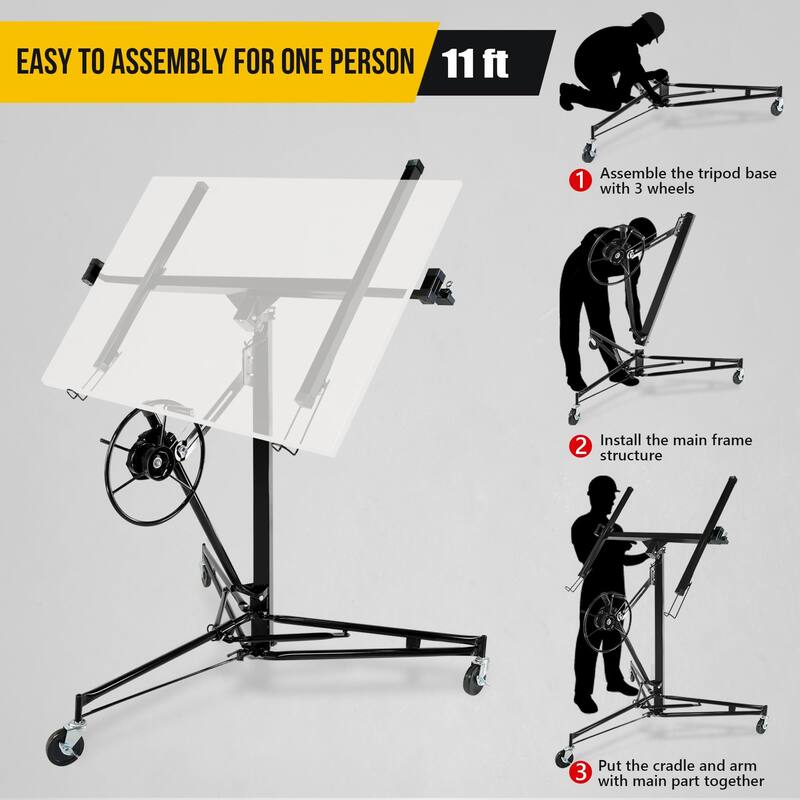 EASY TO ASSEMBLY FOR ONE PERSON

11 ft

1 Assemble the tripod base with 3 wheels

2 Install the main frame structure

3 Put the cradle and arm with main part together