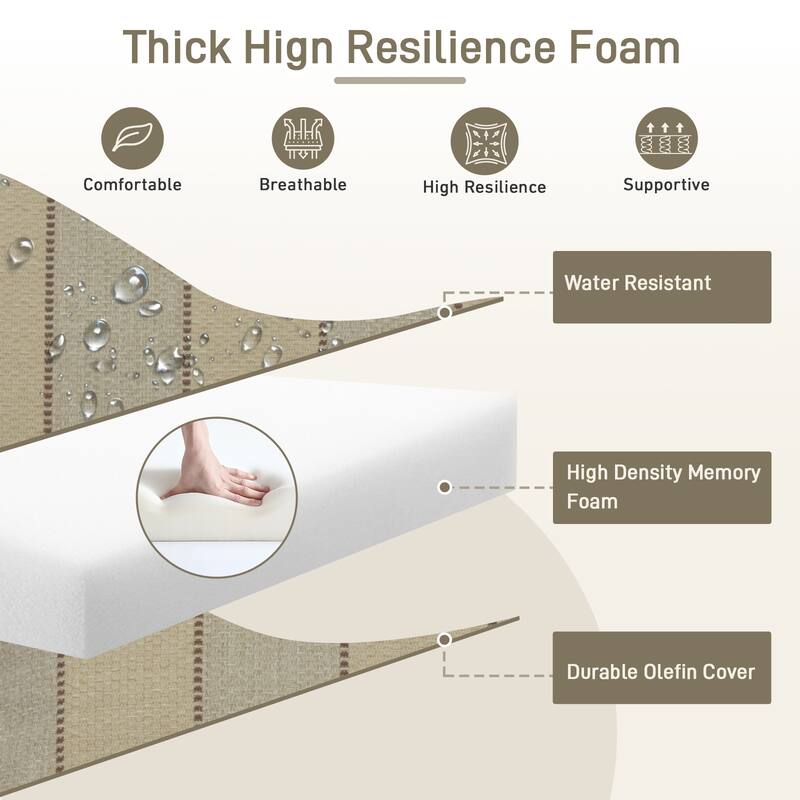 Thick Hign Resilience Foam

Comfortable

Breathable

High Resilience

Supportive

Water Resistant

High Density Memory Foam

Durable Olefin Cover