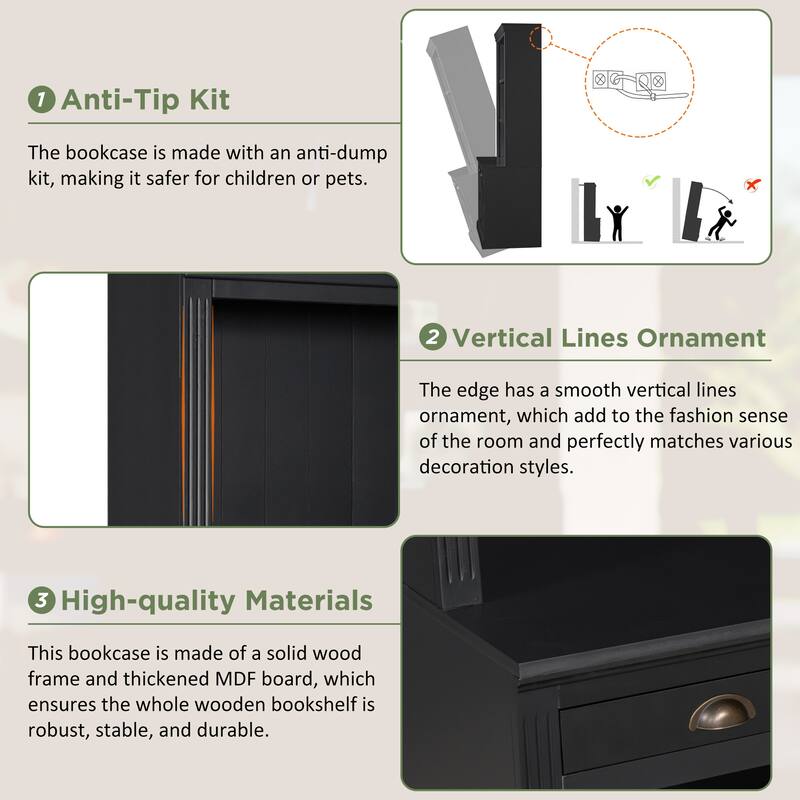 1 Anti-Tip Kit

The bookcase is made with an anti-dump kit, making it safer for children or pets.

2 Vertical Lines Ornament

The edge has a smooth vertical lines ornament, which add to the fashion sense of the room and perfectly matches various decoration styles.

3 High-quality Materials

This bookcase is made of a solid wood frame and thickened MDF board, which ensures the whole wooden bookshelf is robust, stable, and durable.