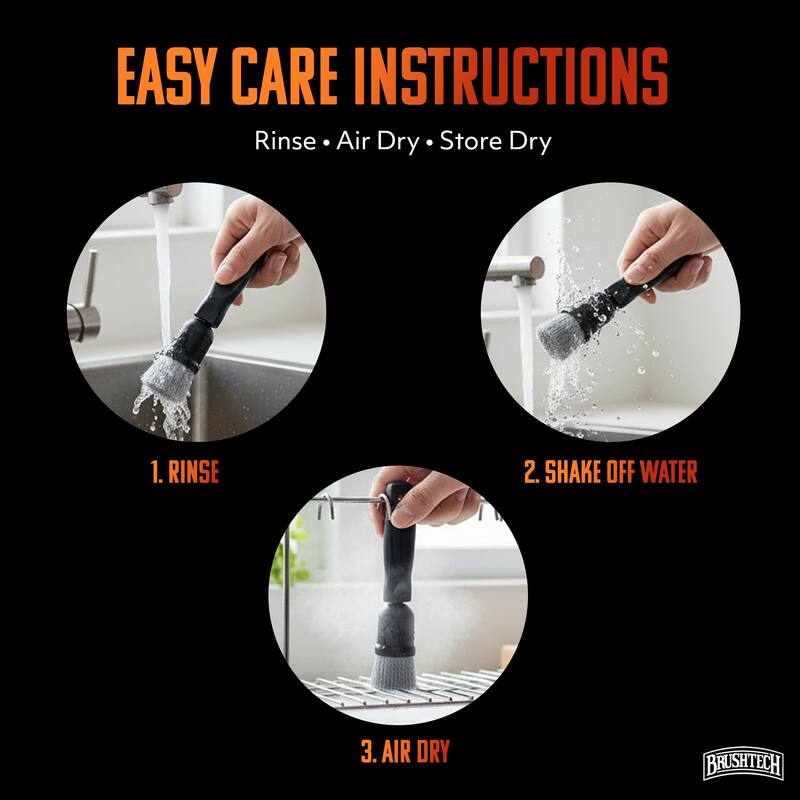 EASY CARE INSTRUCTIONS

Rinse • Air Dry • Store Dry

1. RINSE

2. SHAKE OFF WATER

3. AIR DRY

BRUSHTECH