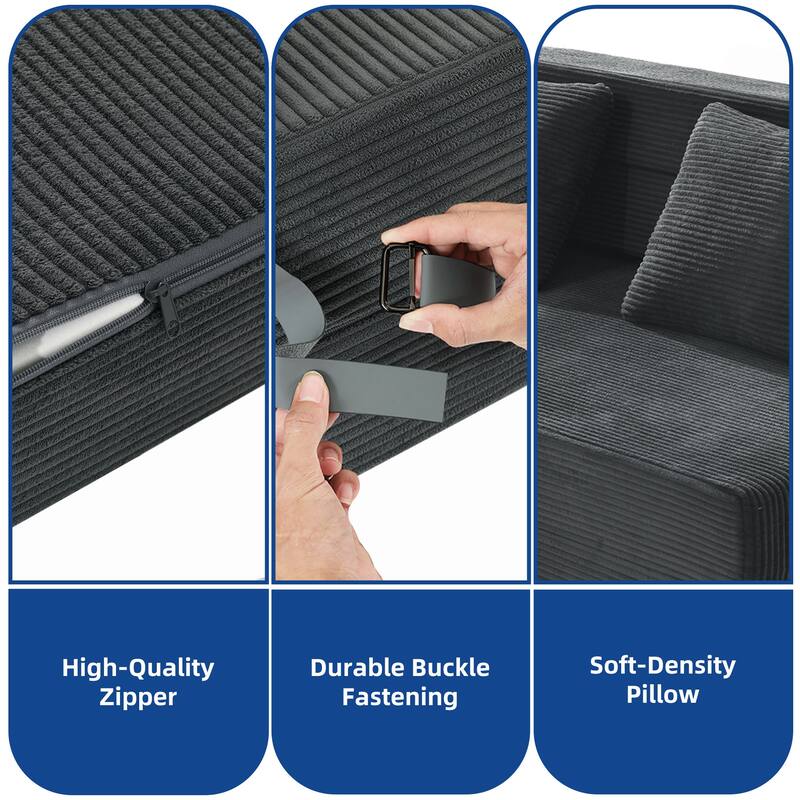 High-Quality Zipper

Durable Buckle Fastening

Soft-Density Pillow