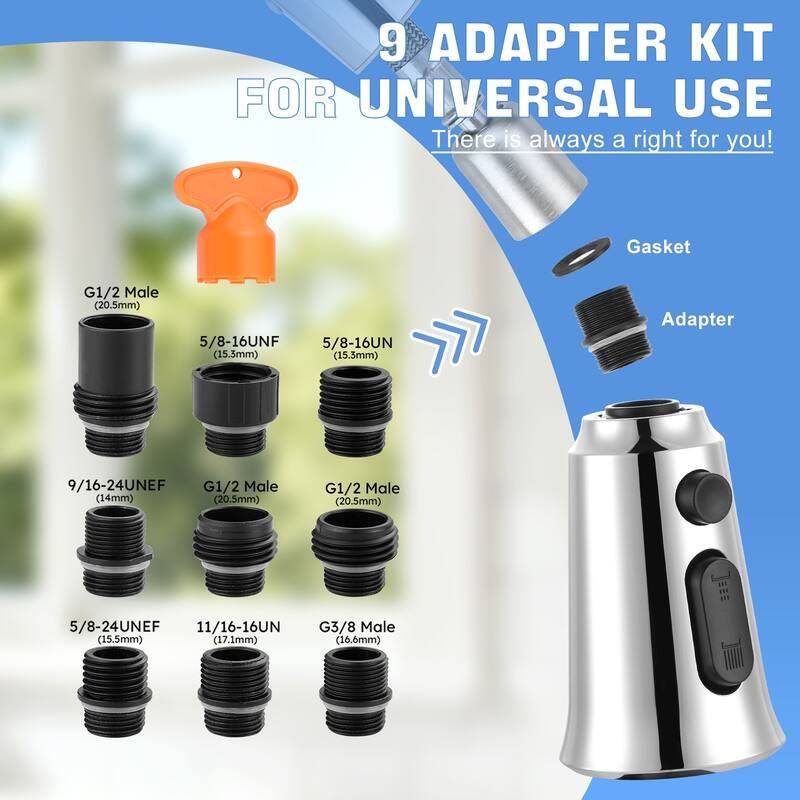 9 ADAPTER KIT
FOR UNIVERSAL USE
There is always a right for you!

Gasket

Adapter

G1/2 Male
(20.5mm)

5/8-16UNF
(15.3mm)

5/8-16UN
(15.3mm)

9/16-24UNEF
(14mm)

G1/2 Male
(20.5mm)

G1/2 Male
(20.5mm)

5/8-24UNEF
(15.5mm)

11/16-16UN
(17.1mm)

G3/8 Male
(16.6mm)