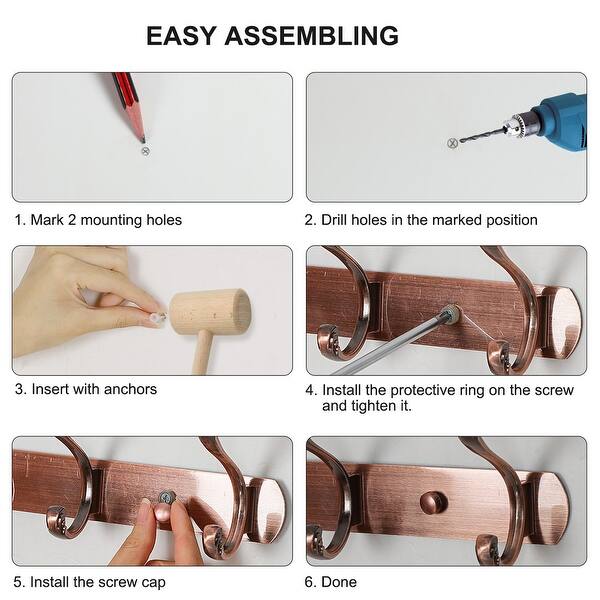 EASY ASSEMBLING

1. Mark 2 mounting holes

2. Drill holes in the marked position

3. Insert with anchors

4. Install the protective ring on the screw and tighten it.

5. Install the screw cap

6. Done