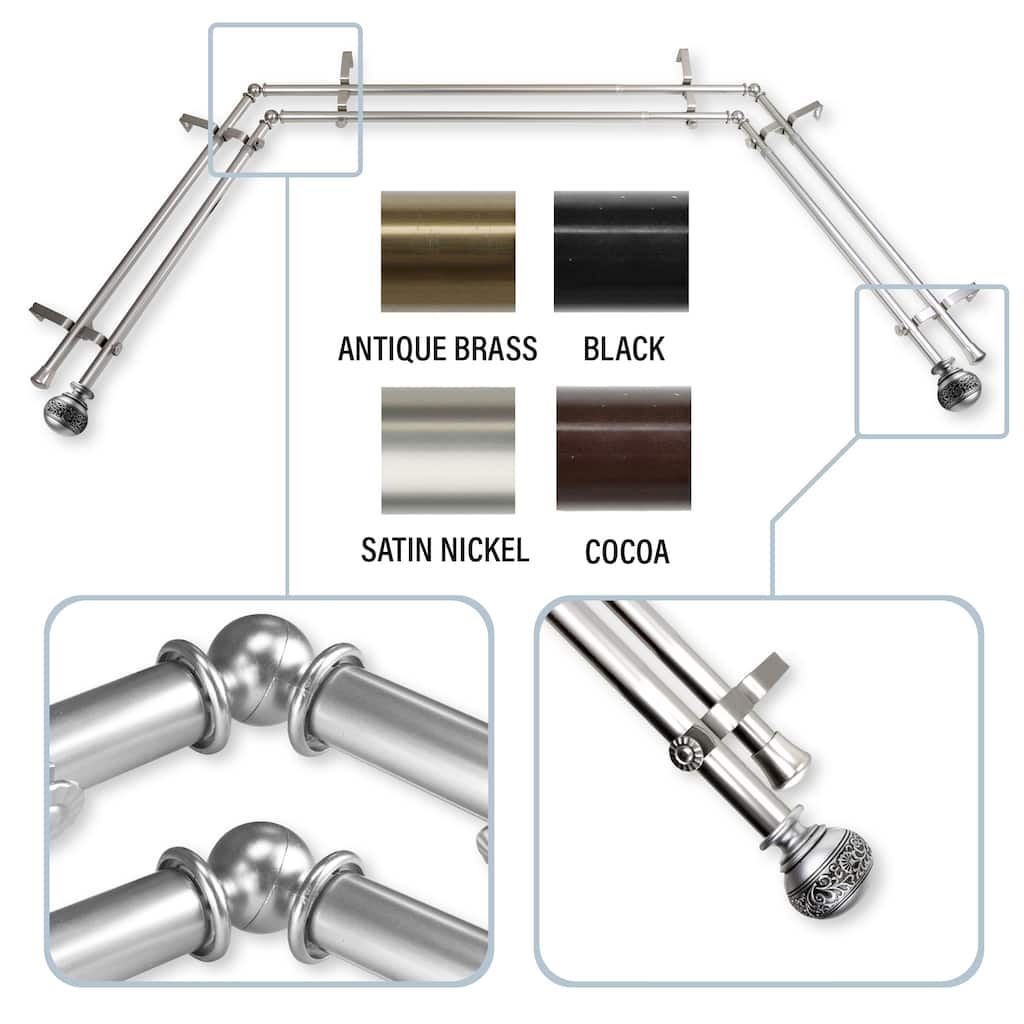 ANTIQUE BRASS
BLACK
SATIN NICKEL
COCOA