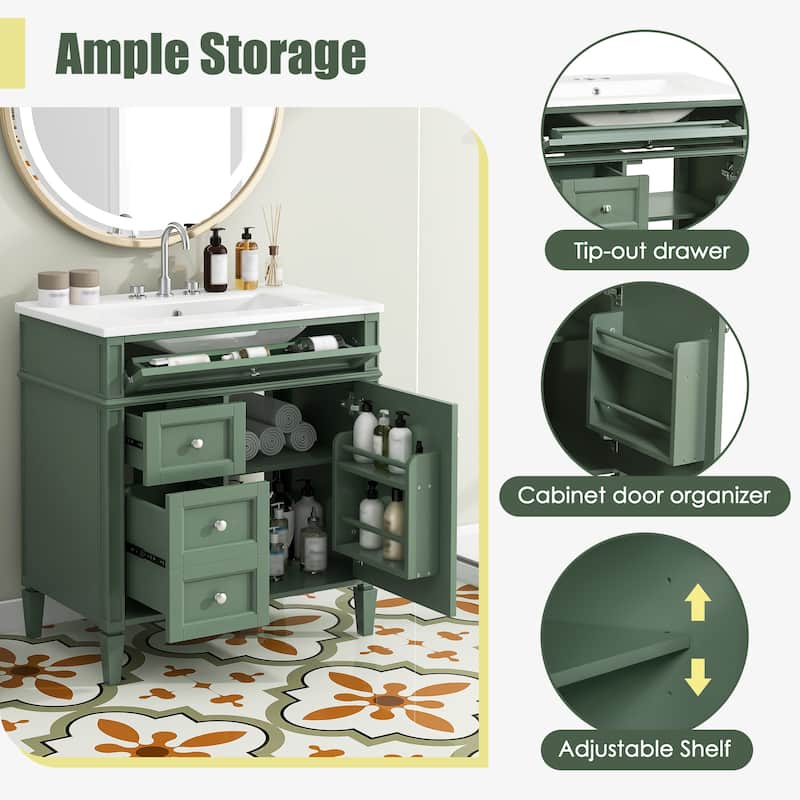 Ample Storage

Tip-out drawer

Cabinet door organizer

Adjustable Shelf