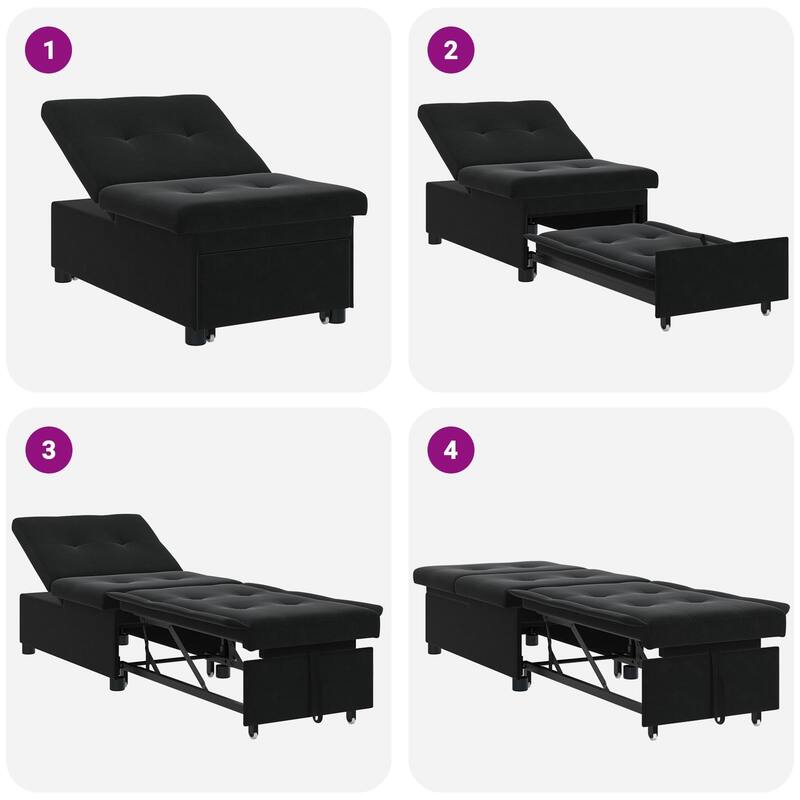 1

2

3

4