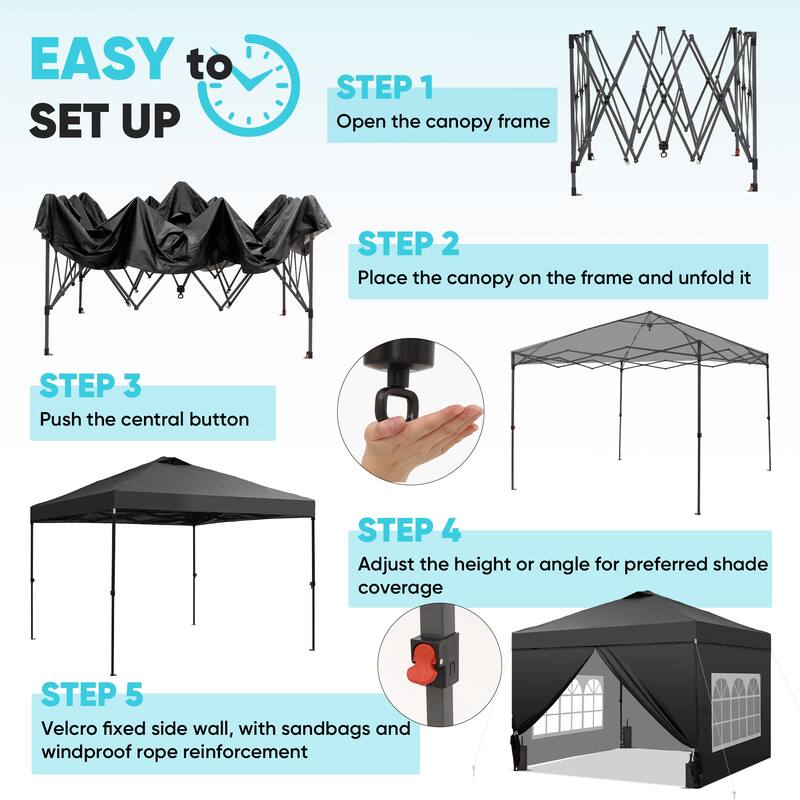 EASY to SET UP

STEP 1
Open the canopy frame

STEP 2
Place the canopy on the frame and unfold it

STEP 3
Push the central button

STEP 4
Adjust the height or angle for preferred shade coverage

STEP 5
Velcro fixed side wall, with sandbags and windproof rope reinforcement