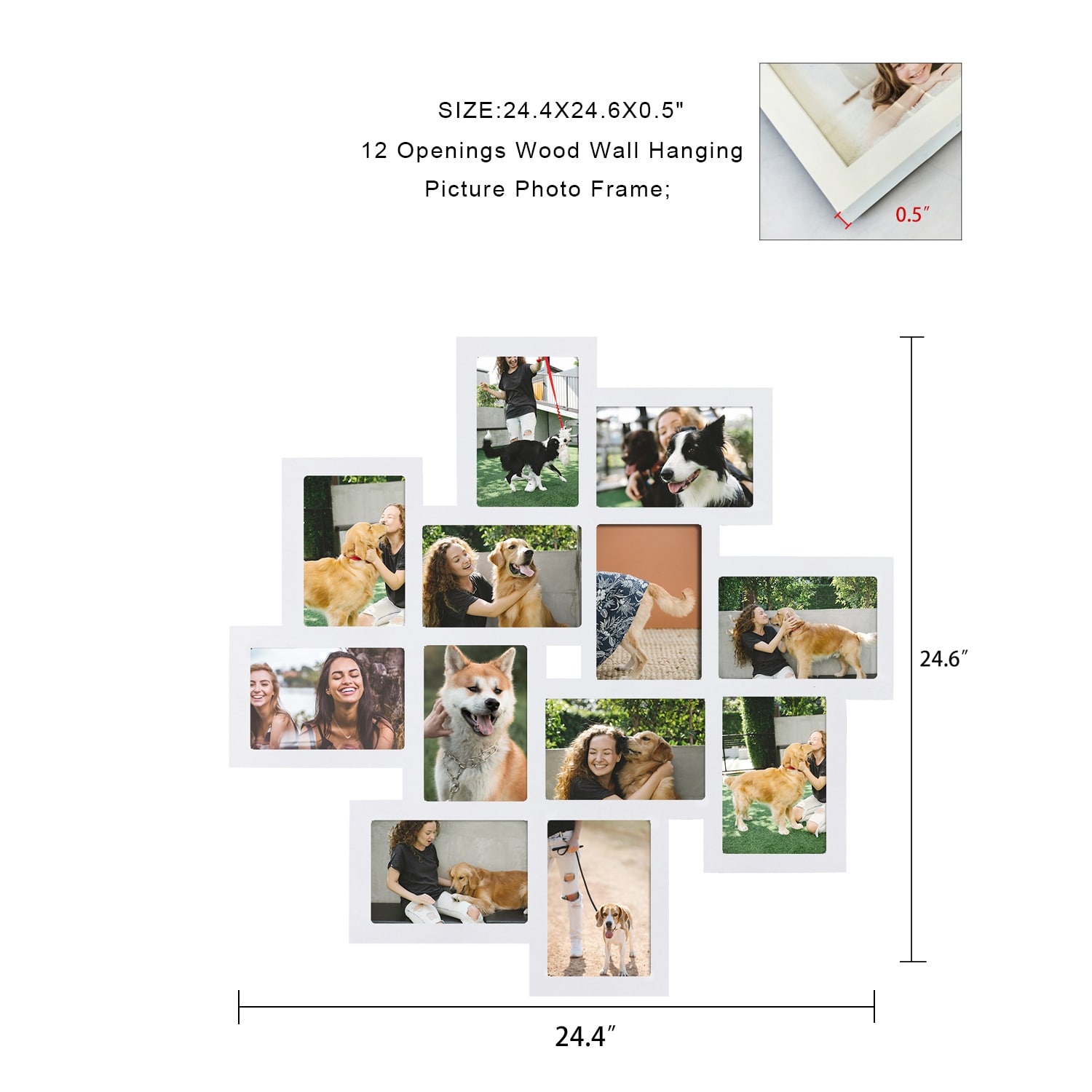 SIZE:24.4X24.6X0.5"
12 Openings Wood Wall Hanging
Picture Photo Frame;

0.5″

24.6″

24.4″