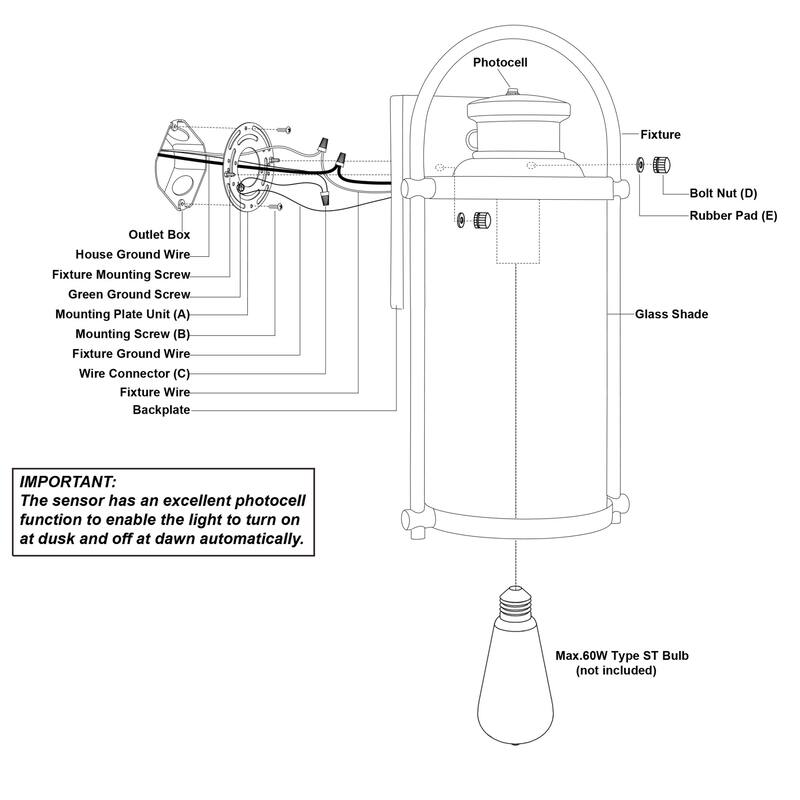 Photocell

Fixture

Bolt Nut (D)

Rubber Pad (E)

Outlet Box
House Ground Wire
Fixture Mounting Screw
Green Ground Screw
Mounting Plate Unit (A)
Mounting Screw (B)
Fixture Ground Wire
Wire Connector (C)
Fixture Wire
Backplate

Glass Shade

IMPORTANT:
The sensor has an excellent photocell function to enable the light to turn on at dusk and off at dawn automatically.

Max.60W Type ST Bulb (not included)