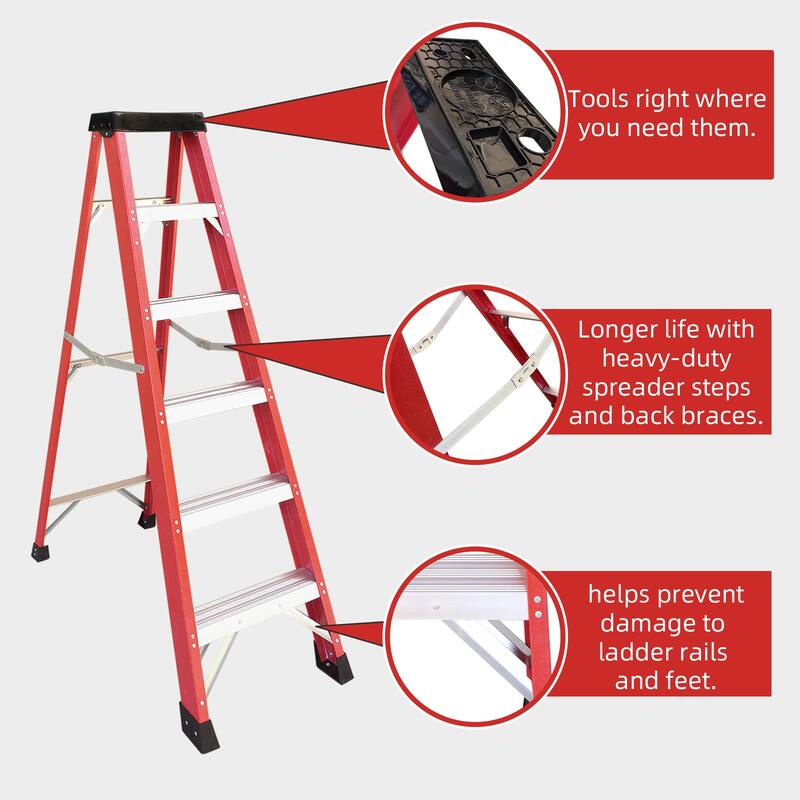 Tools right where you need them.

Longer life with heavy-duty spreader steps and back braces.

helps prevent damage to ladder rails and feet.