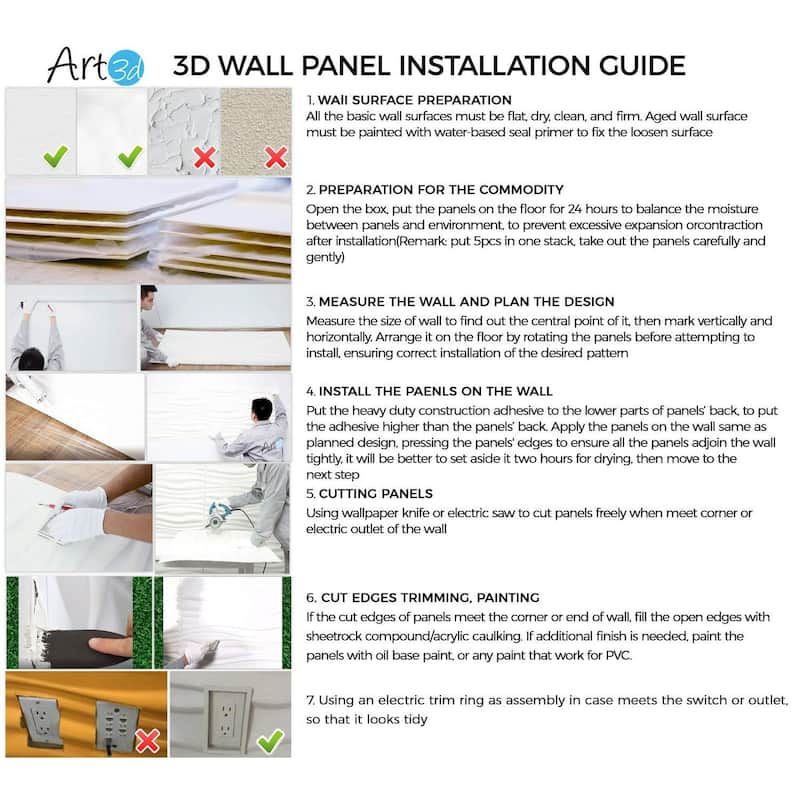 Art3d 3D WALL PANEL INSTALLATION GUIDE

1. WAll SURFACE PREPARATION
All the basic wall surfaces must be flat, dry, clean, and firm. Aged wall surface must be painted with water-based seal primer to fix the loosen surface

2. PREPARATION FOR THE COMMODITY
Open the box, put the panels on the floor for 24 hours to balance the moisture between panels and environment, to prevent excessive expansion orcontraction after installation(Remark: put 5pcs in one stack, take out the panels carefully and gently)

3. MEASURE THE WALL AND PLAN THE DESIGN
Measure the size of wall to find out the central point of it, then mark vertically and horizontally. Arrange it on the floor by rotating the panels before attempting to install, ensuring correct installation of the desired pattern

4. INSTALL THE PAENLS ON THE WALL
Put the heavy duty construction adhesive to the lower parts of panels' back, to put the adhesive higher than the panels' back. Apply the panels on the wall same as planned design, pressing the panels' edges to ensure all the panels adjoin the wall tightly, it will be better to set aside it two hours for drying, then move to the next step

5. CUTTING PANELS
Using wallpaper knife or electric saw to cut panels freely when meet corner or electric outlet of the wall

6. CUT EDGES TRIMMING, PAINTING
If the cut edges of panels meet the corner or end of wall, fill the open edges with sheetrock compound/acrylic caulking. If additional finish is needed, paint the panels with oil base paint, or any paint that work for PVC.

7. Using an electric trim ring as assembly in case meets the switch or outlet, so that it looks tidy