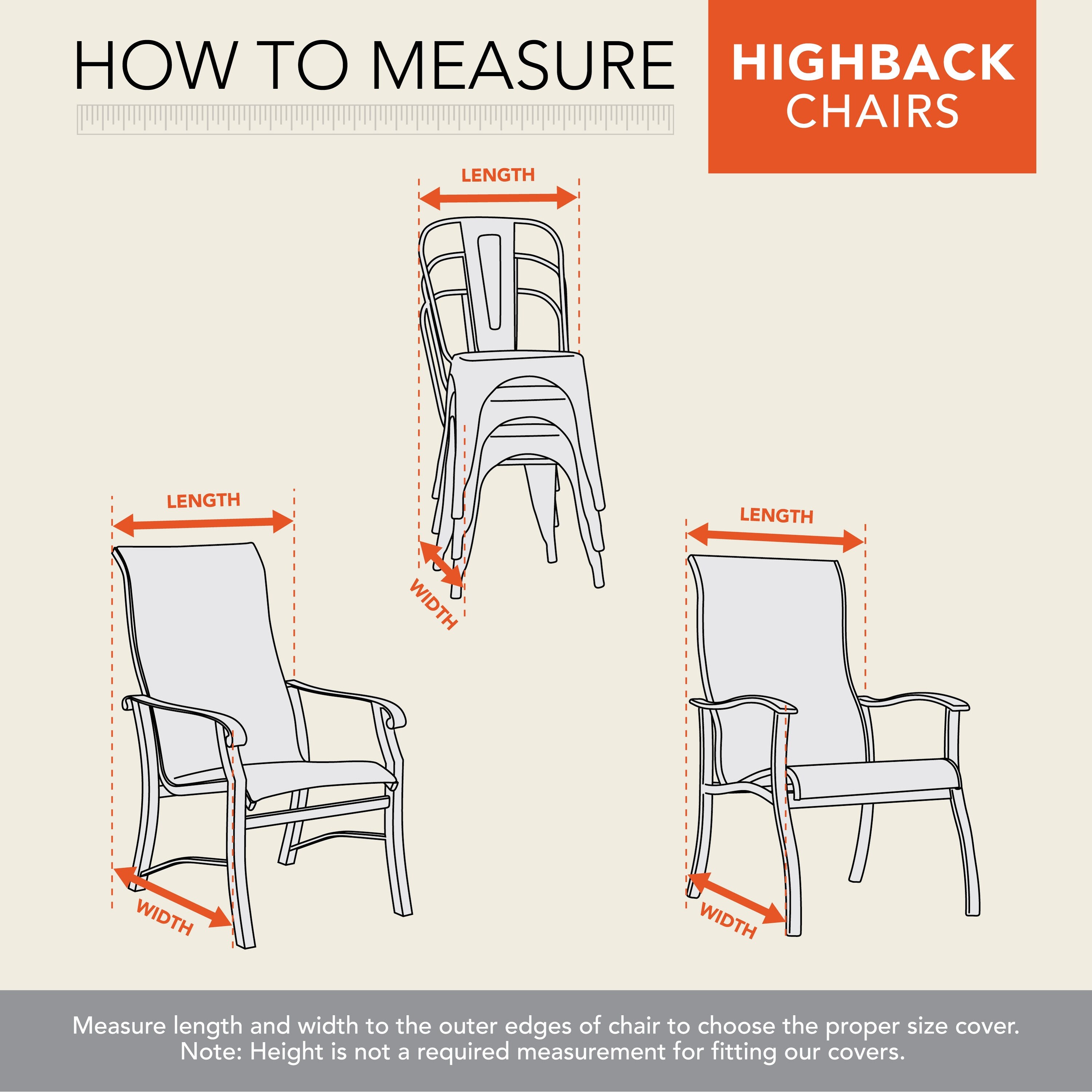 HOW TO MEASURE

HIGHBACK CHAIRS

LENGTH

WIDTH

LENGTH

WIDTH

LENGTH

WIDTH

Measure length and width to the outer edges of chair to choose the proper size cover.
Note: Height is not a required measurement for fitting our covers.