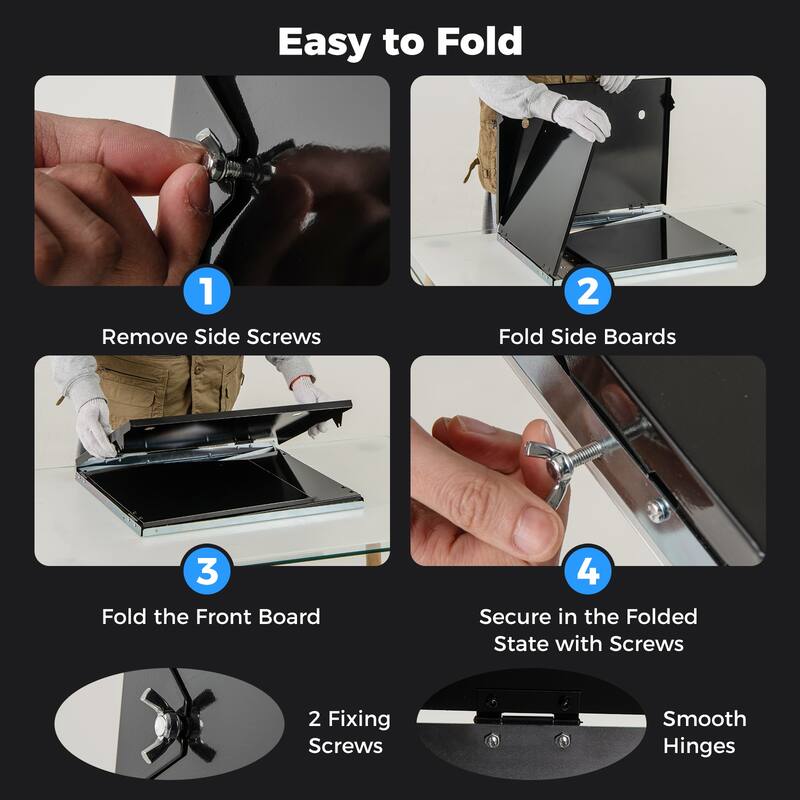 Easy to Fold

1
Remove Side Screws

2
Fold Side Boards

3
Fold the Front Board

4
Secure in the Folded State with Screws

2 Fixing Screws

Smooth Hinges