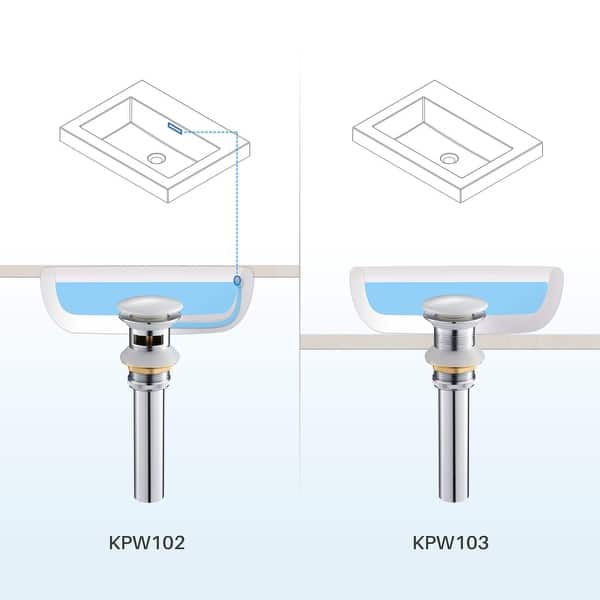 KPW102

KPW103