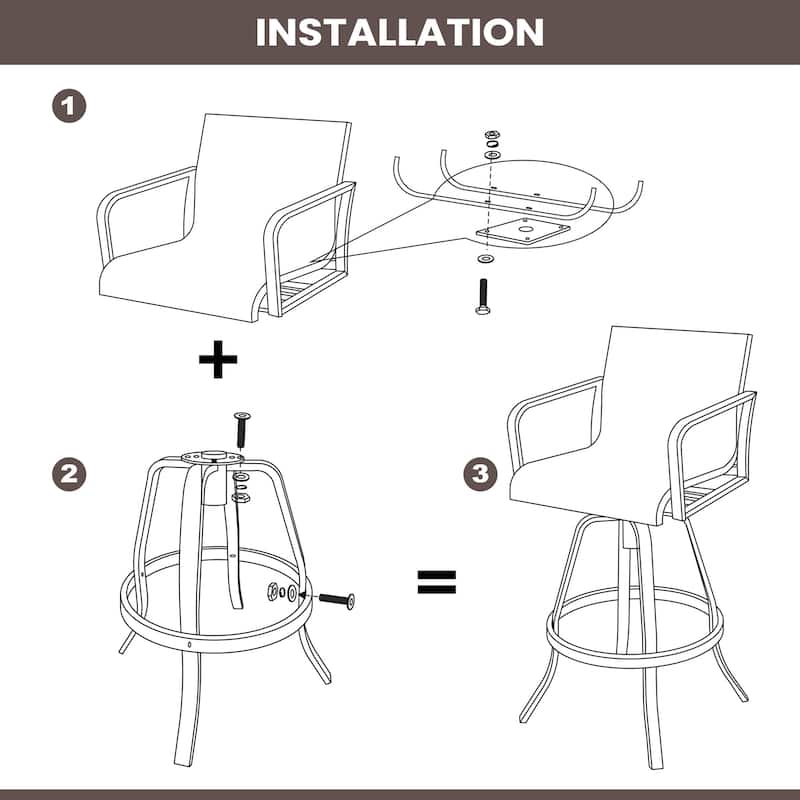 INSTALLATION

1

+

2

=

3