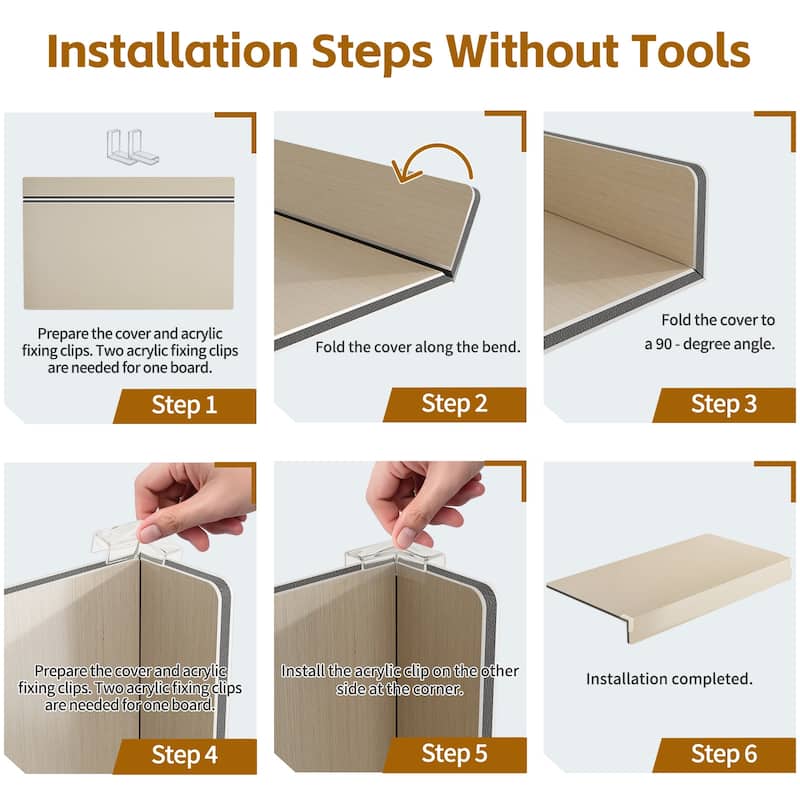 Installation Steps Without Tools

Prepare the cover and acrylic fixing clips. Two acrylic fixing clips are needed for one board.

Step 1

Fold the cover along the bend.

Step 2

Fold the cover to a 90 - degree angle.

Step 3

Prepare the cover and acrylic fixing clips. Two acrylic fixing clips are needed for one board.

Step 4

Install the acrylic clip on the other side at the corner.

Step 5

Installation completed.

Step 6