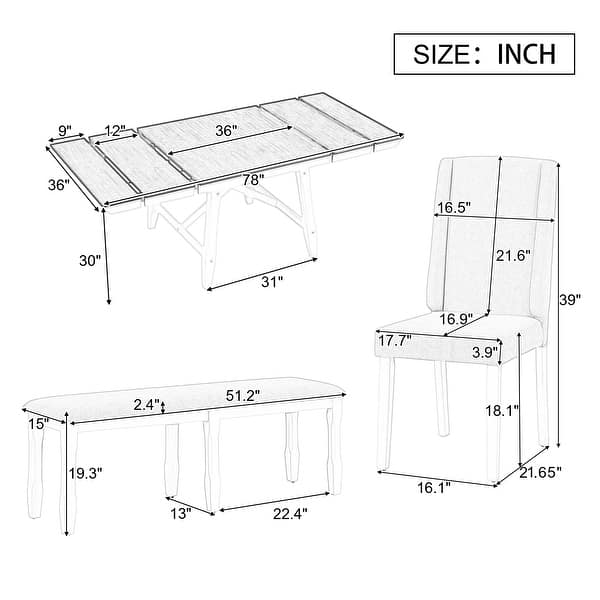 SIZE: INCH

9"
12"
36"
36"
78"
30"
31"

16.5"
21.6"
39"
16.9"
17.7"
3.9"
18.1"
16.1"
21.65"

2.4"
51.2"
15"
19.3"
13"
22.4"