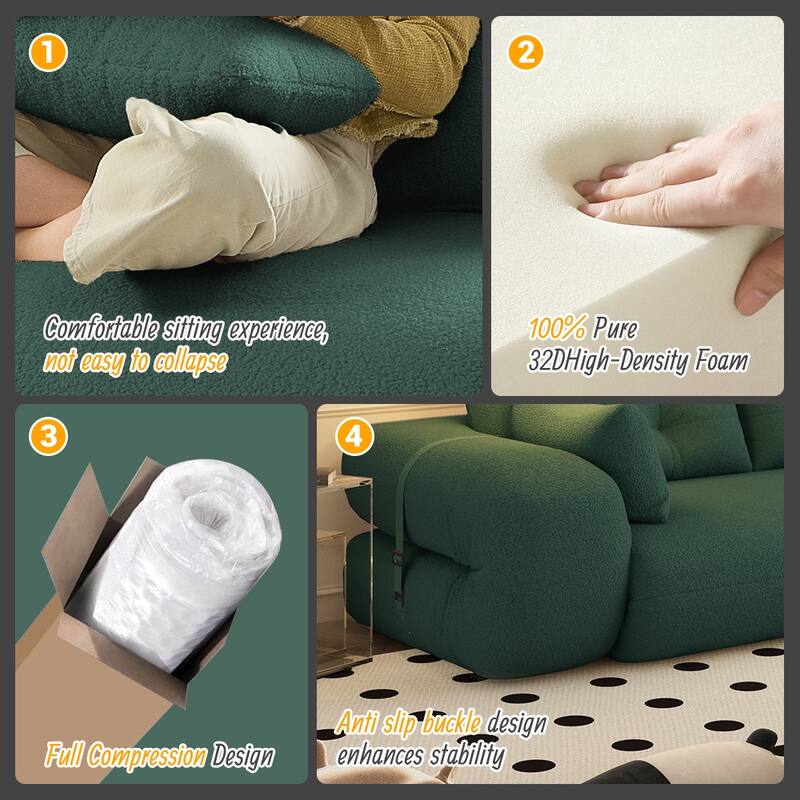 1

Comfortable sitting experience, not easy to collapse

2

100% Pure 32DHigh-Density Foam

3

Full Compression Design

4

Anti slip buckle design enhances stability