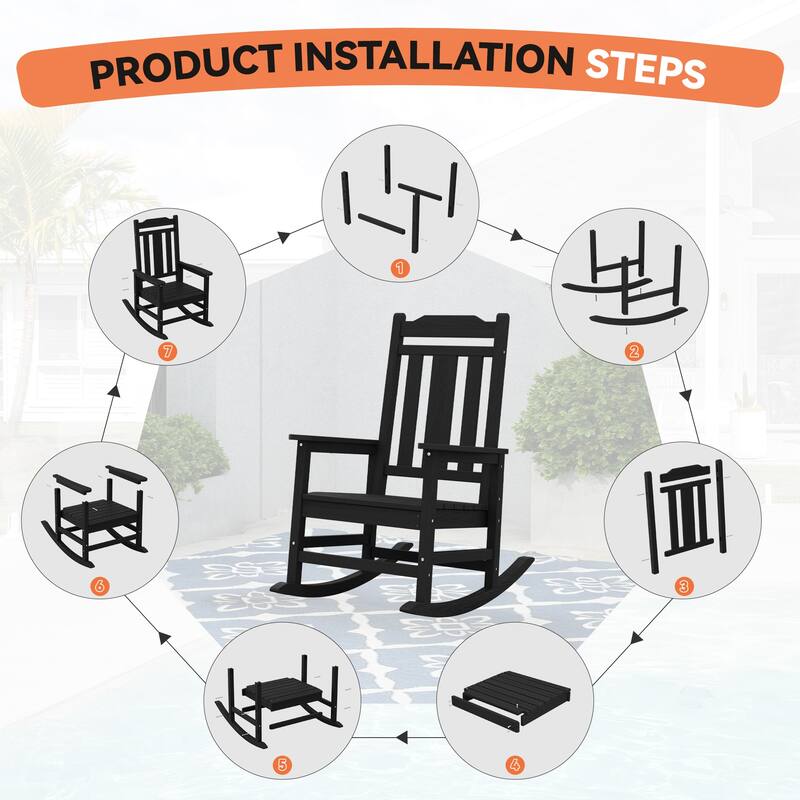 PRODUCT INSTALLATION STEPS

1

2

3

4

5

6

7