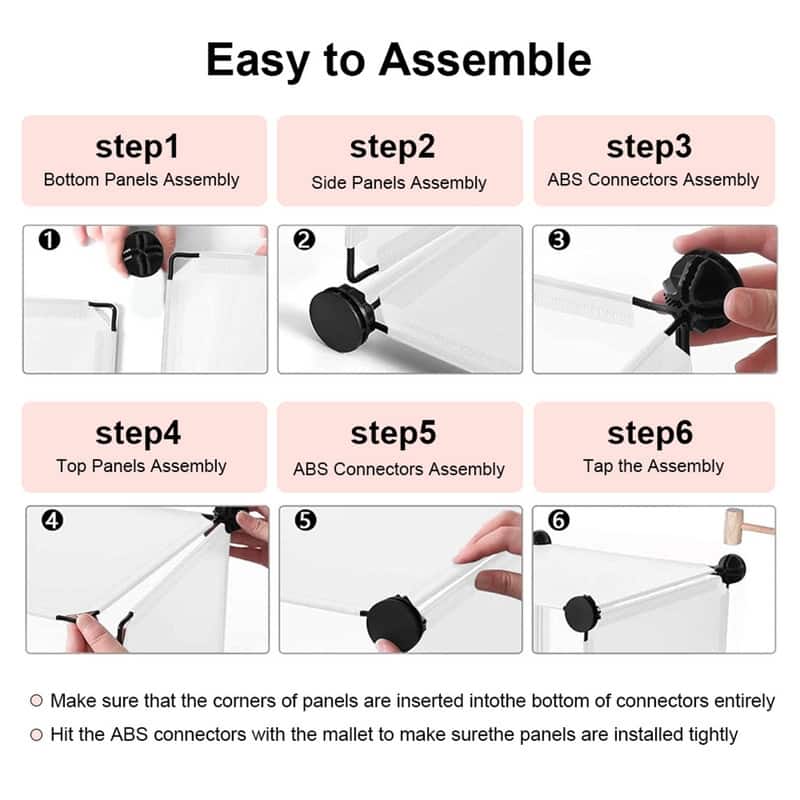 Easy to Assemble

step1
Bottom Panels Assembly

step2
Side Panels Assembly

step3
ABS Connectors Assembly

❶

❷

❸

step4
Top Panels Assembly

step5
ABS Connectors Assembly

step6
Tap the Assembly

❹

❺

❻

○ Make sure that the corners of panels are inserted intothe bottom of connectors entirely
○ Hit the ABS connectors with the mallet to make surethe panels are installed tightly