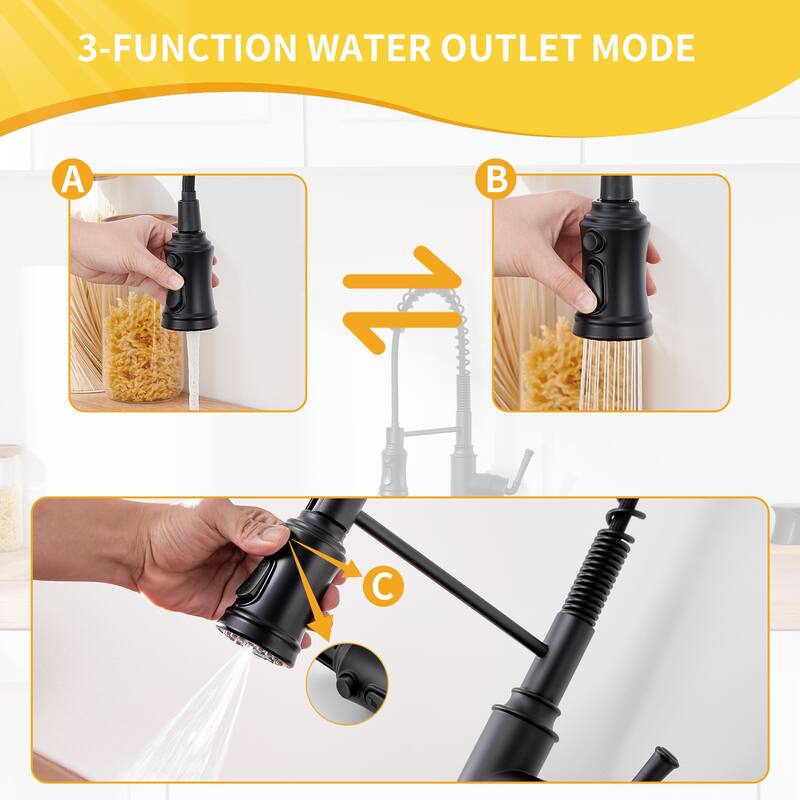 3-FUNCTION WATER OUTLET MODE

A

B

C