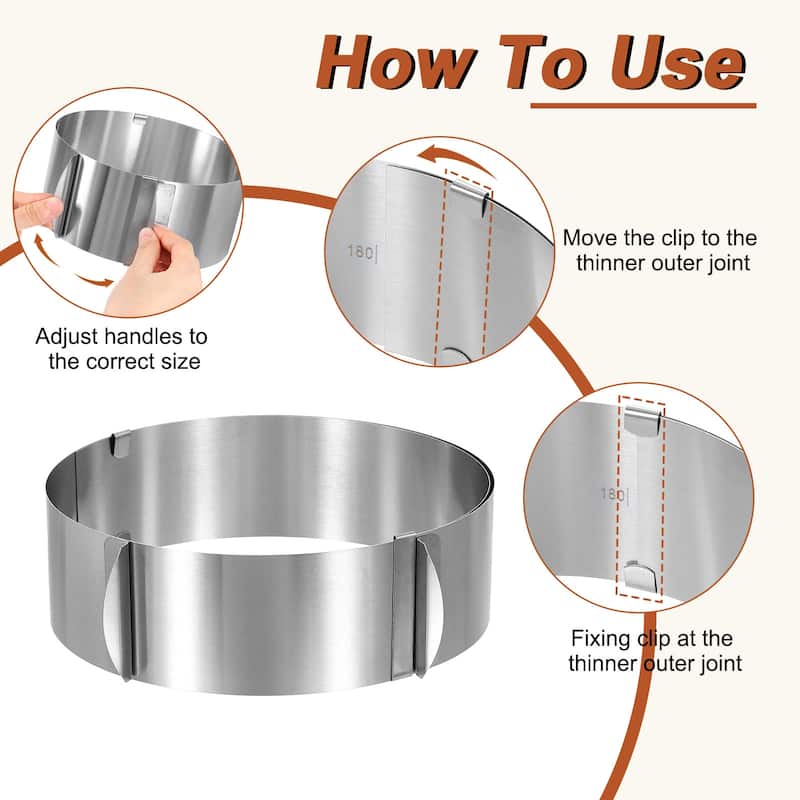 How To Use

Adjust handles to the correct size

180

Move the clip to the thinner outer joint

180

Fixing clip at the thinner outer joint