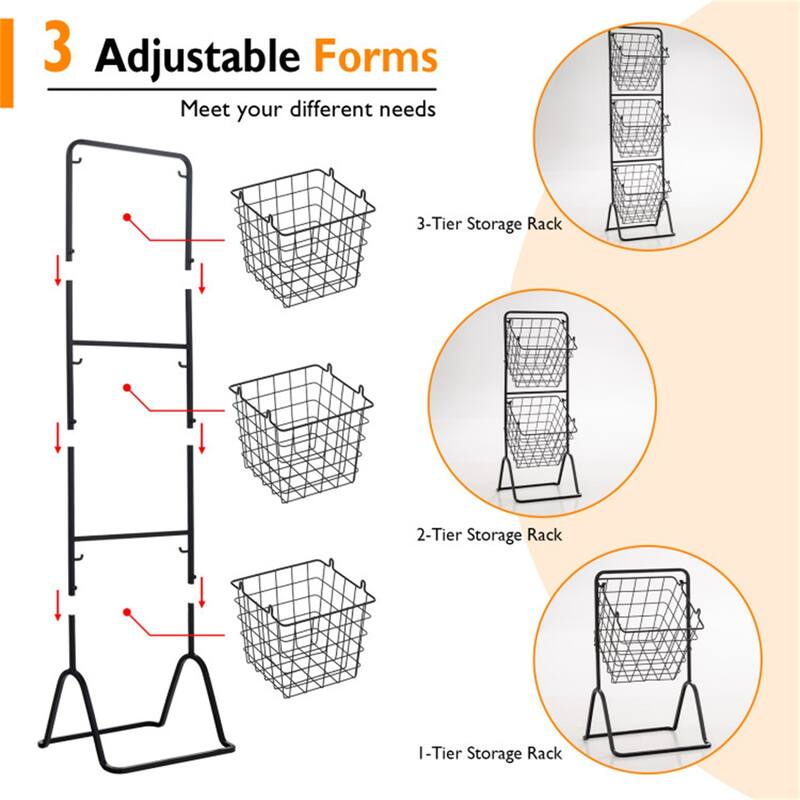 3 Adjustable Forms

Meet your different needs

3-Tier Storage Rack

2-Tier Storage Rack

1-Tier Storage Rack