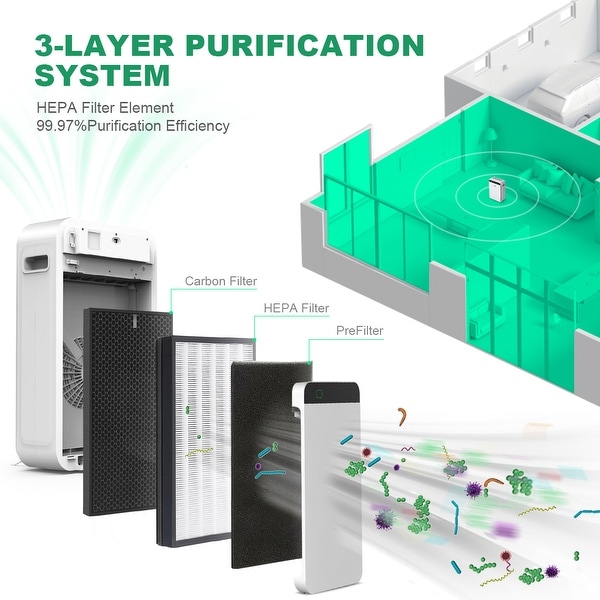 3-LAYER PURIFICATION SYSTEM

HEPA Filter Element
99.97%Purification Efficiency

Carbon Filter

HEPA Filter

PreFilter