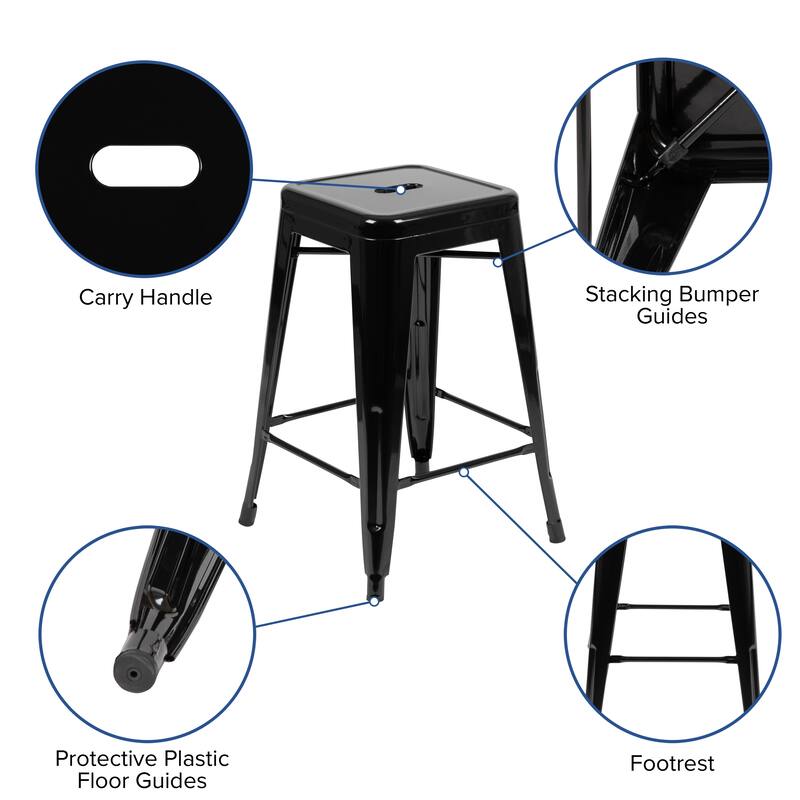 Carry Handle

Stacking Bumper Guides

Protective Plastic Floor Guides

Footrest