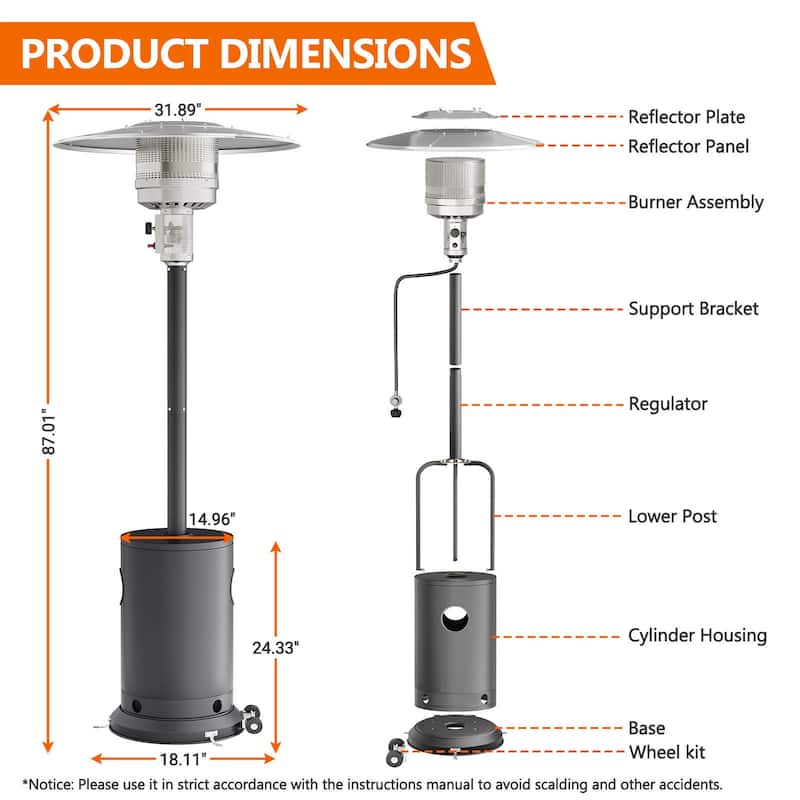 PRODUCT DIMENSIONS

31.89"

87.01"

14.96"

24.33"

18.11"

Reflector Plate
Reflector Panel
Burner Assembly
Support Bracket
Regulator
Lower Post
Cylinder Housing
Base
Wheel kit

*Notice: Please use it in strict accordance with the instructions manual to avoid scalding and other accidents.