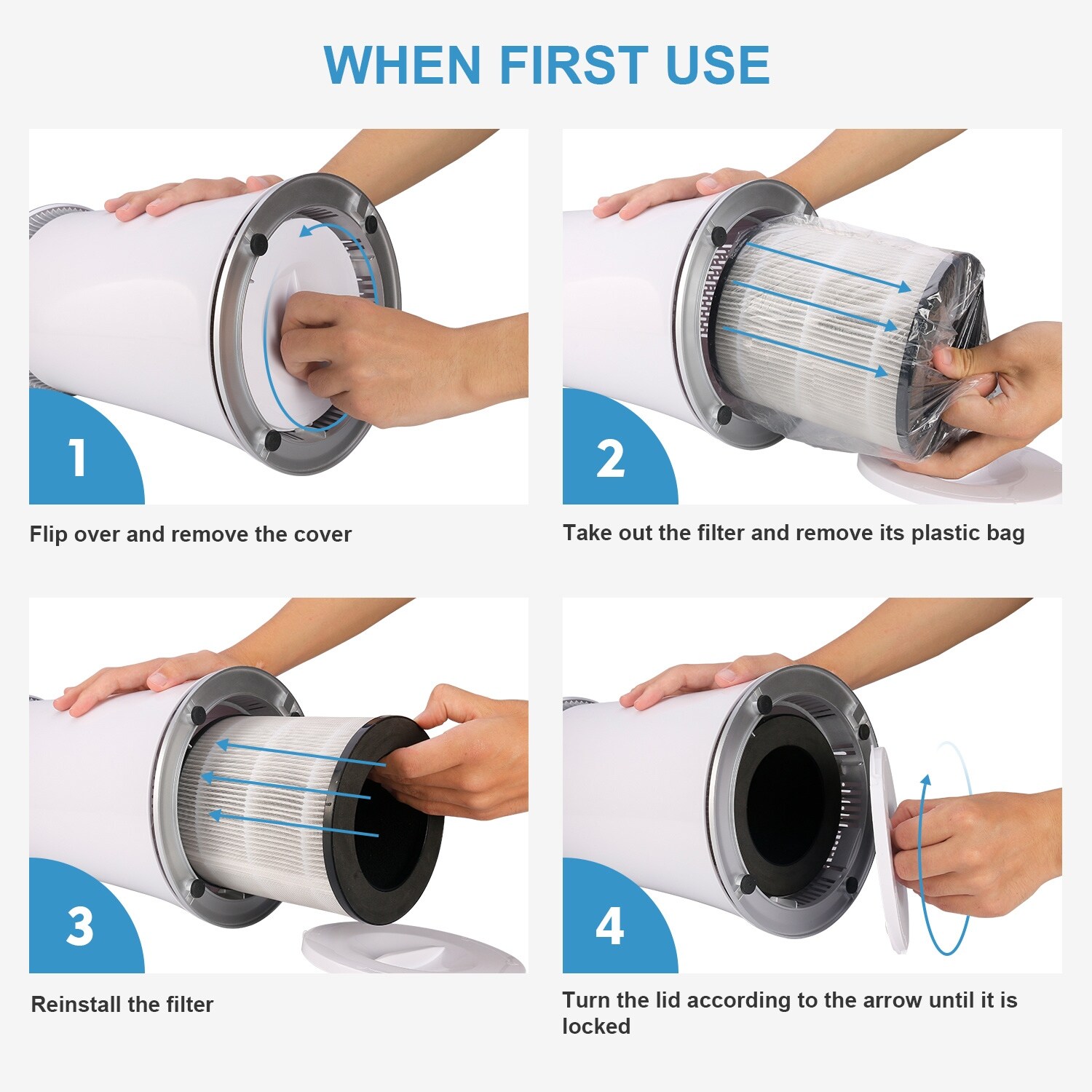 WHEN FIRST USE

1

Flip over and remove the cover

2

Take out the filter and remove its plastic bag

3

Reinstall the filter

4

Turn the lid according to the arrow until it is locked