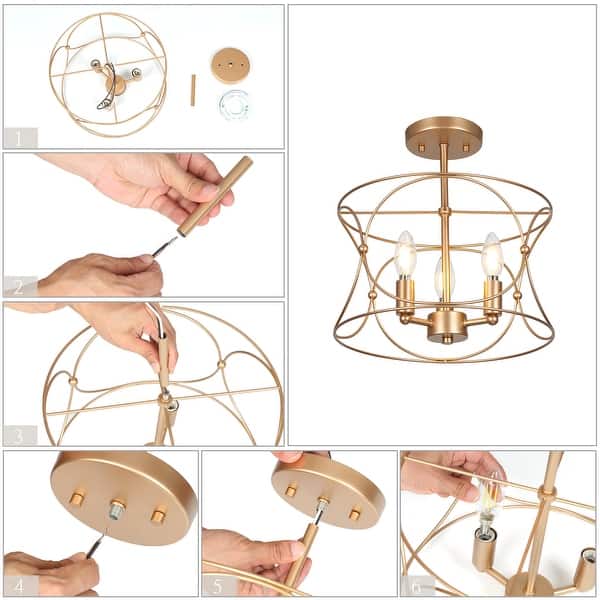 1

2

3

4

5

6