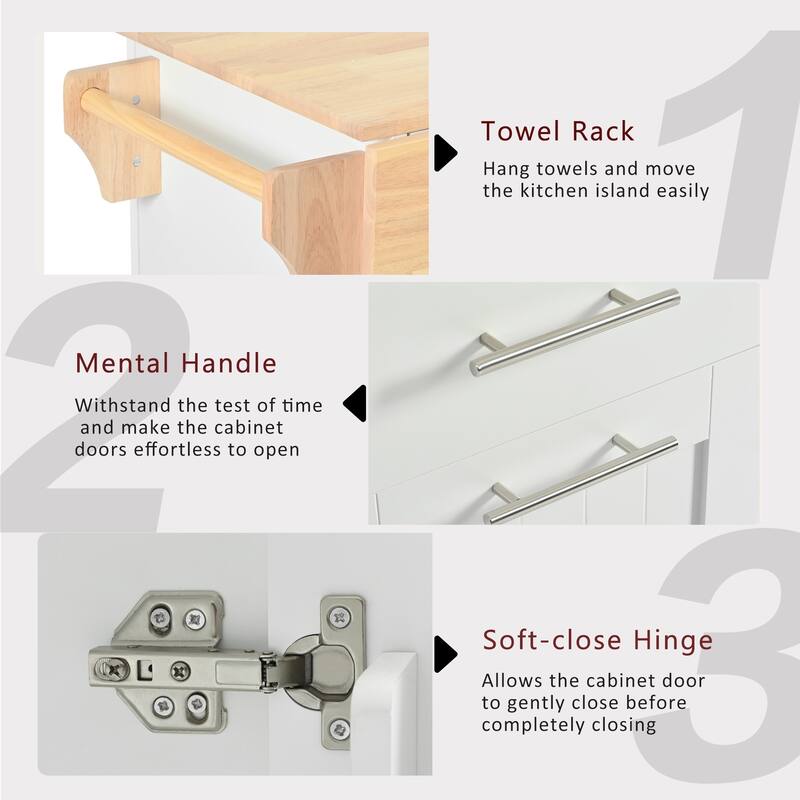 1

Towel Rack

Hang towels and move the kitchen island easily

2

Mental Handle

Withstand the test of time and make the cabinet doors effortless to open

3

Soft-close Hinge

Allows the cabinet door to gently close before completely closing