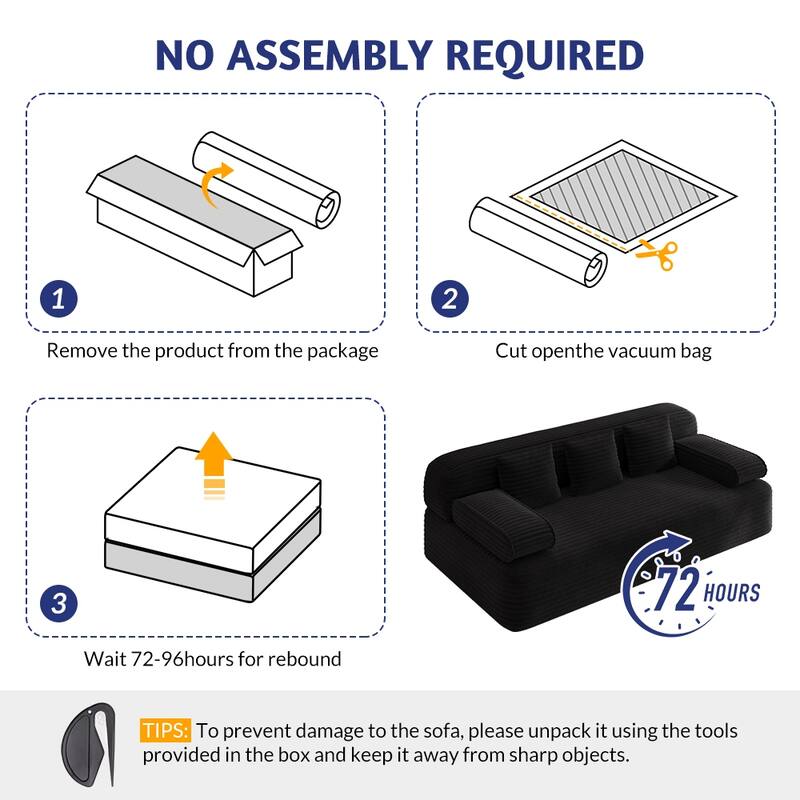 NO ASSEMBLY REQUIRED

1

Remove the product from the package

2

Cut openthe vacuum bag

3

Wait 72-96hours for rebound

72 HOURS

TIPS: To prevent damage to the sofa, please unpack it using the tools provided in the box and keep it away from sharp objects.