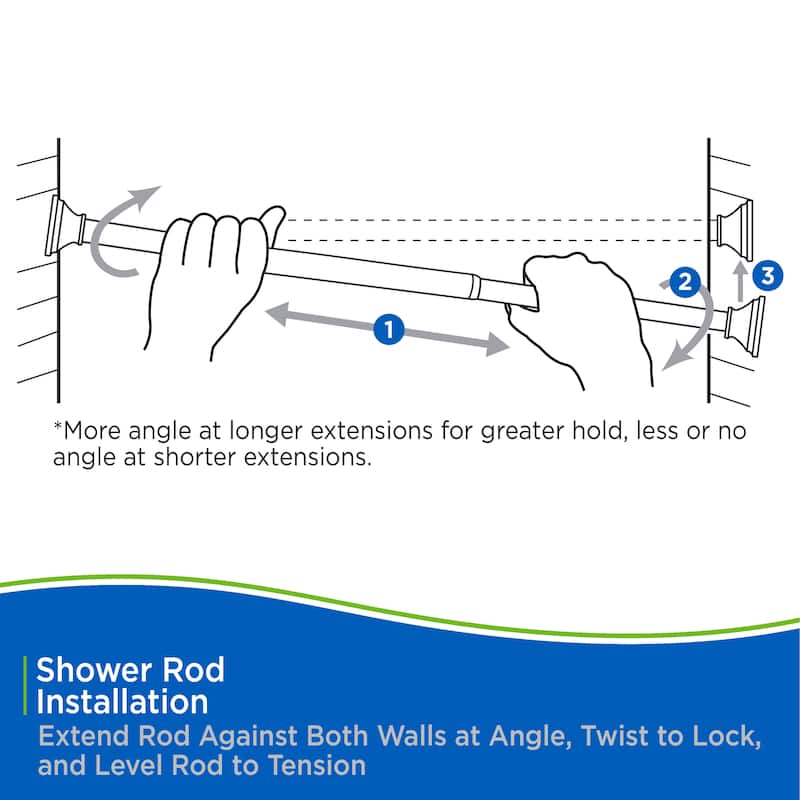 1

2

3

*More angle at longer extensions for greater hold, less or no angle at shorter extensions.

Shower Rod Installation
Extend Rod Against Both Walls at Angle, Twist to Lock, and Level Rod to Tension