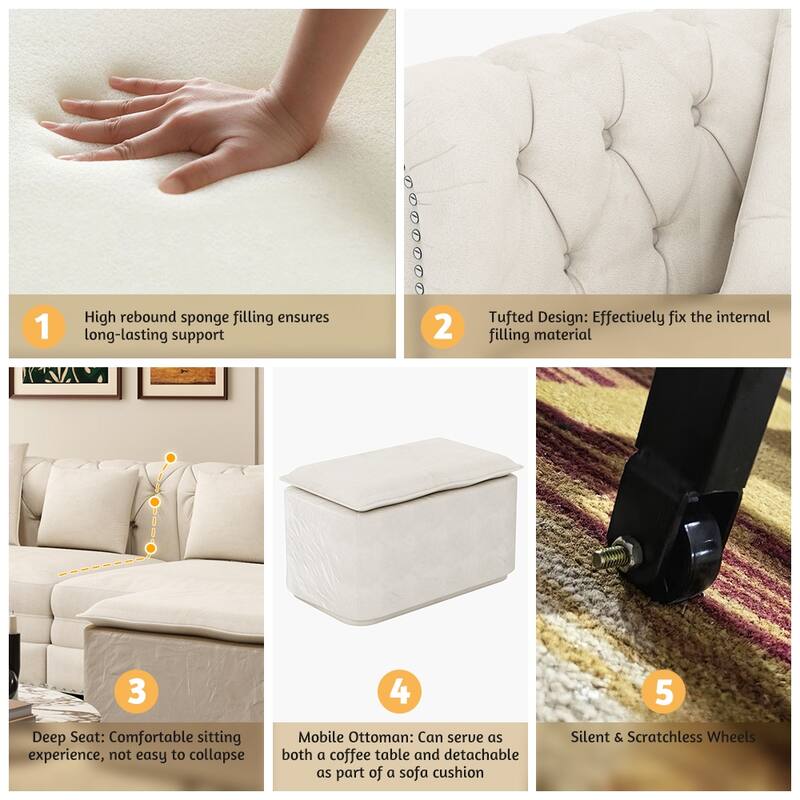 1
High rebound sponge filling ensures long-lasting support

2
Tufted Design: Effectively fix the internal filling material

3
Deep Seat: Comfortable sitting experience, not easy to collapse

4
Mobile Ottoman: Can serve as both a coffee table and detachable as part of a sofa cushion

5
Silent & Scratchless Wheels