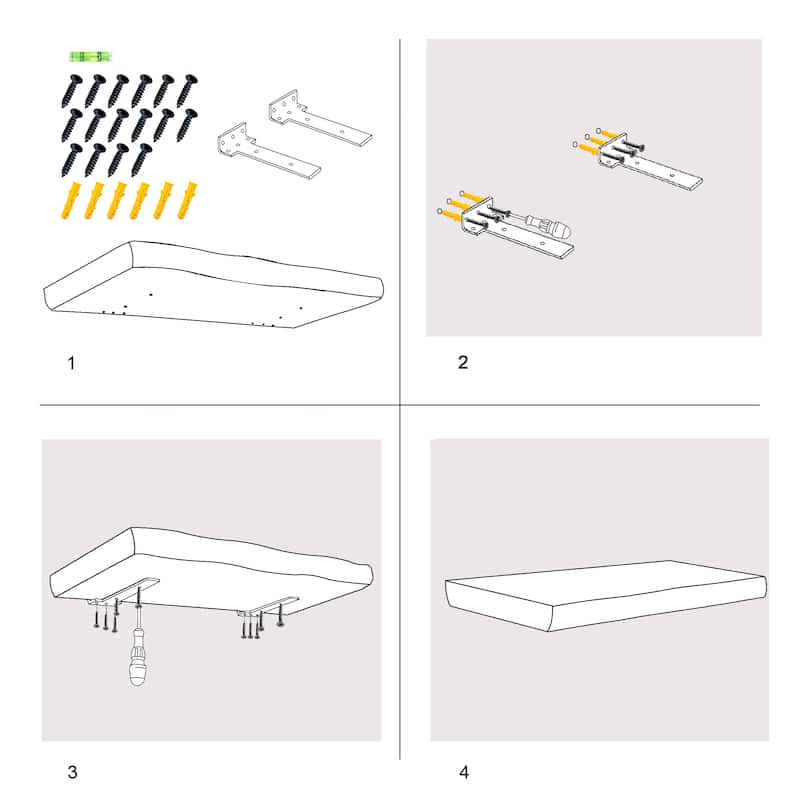 1

2

3

4