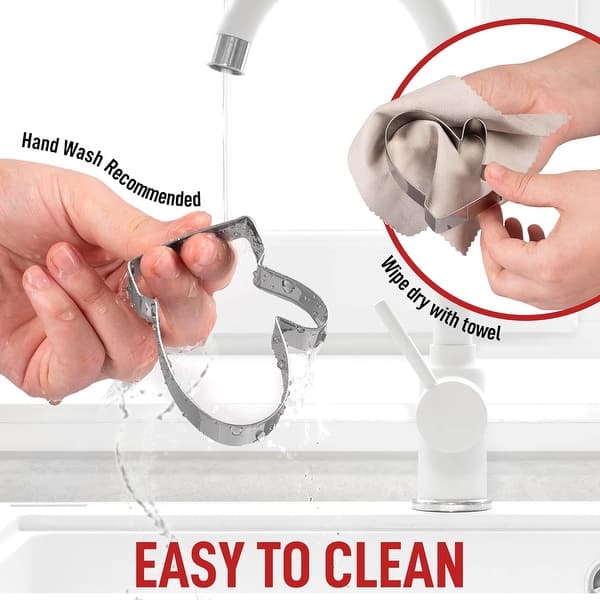 Hand Wash Recommended

Wipe dry with towel

EASY TO CLEAN