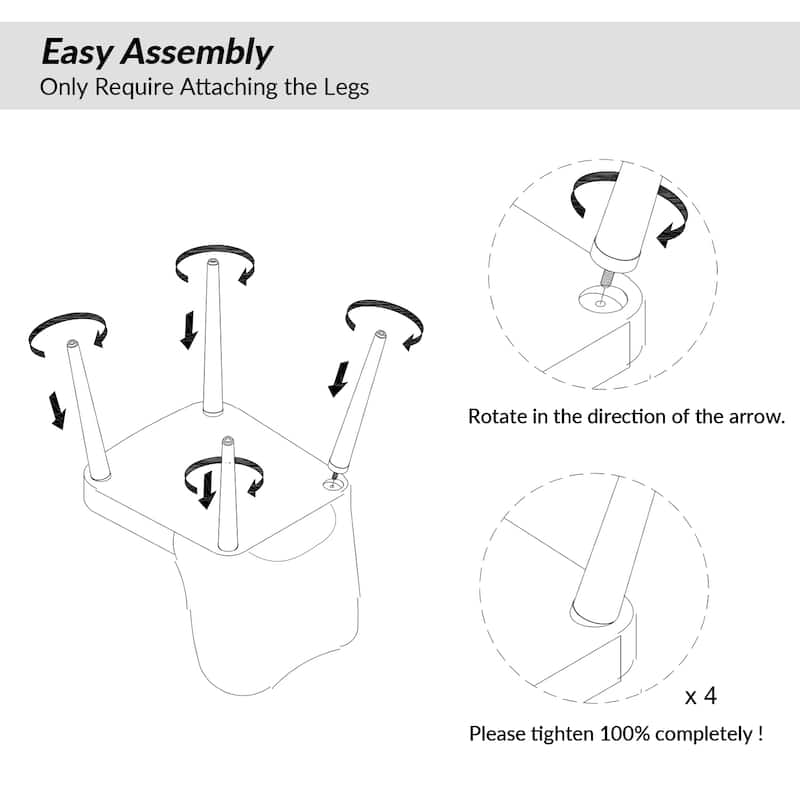 Easy Assembly
Only Require Attaching the Legs

Rotate in the direction of the arrow.

x 4

Please tighten 100% completely !