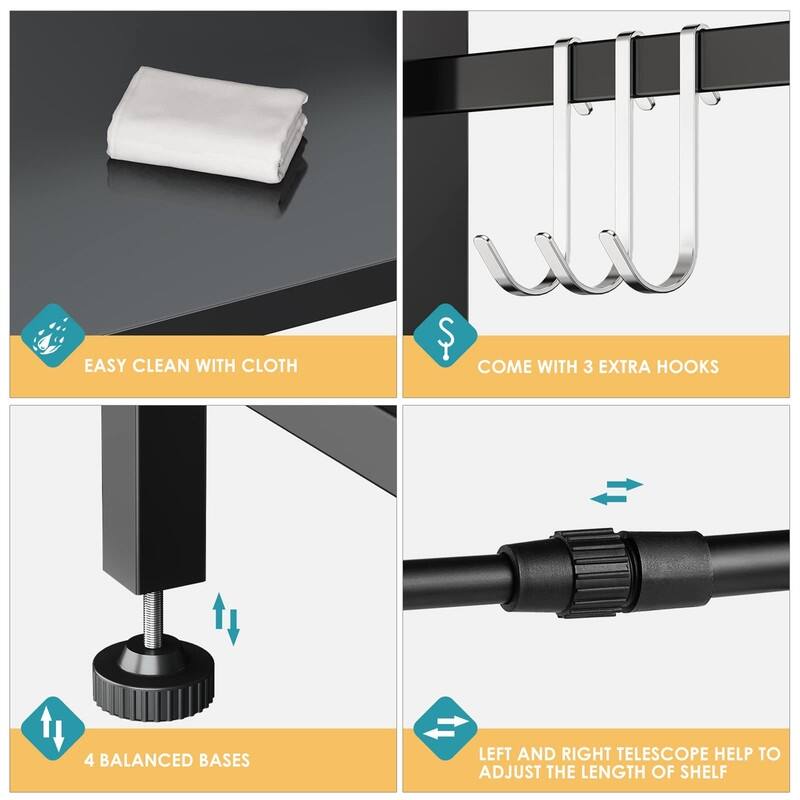 EASY CLEAN WITH CLOTH

COME WITH 3 EXTRA HOOKS

4 BALANCED BASES

LEFT AND RIGHT TELESCOPE HELP TO ADJUST THE LENGTH OF SHELF